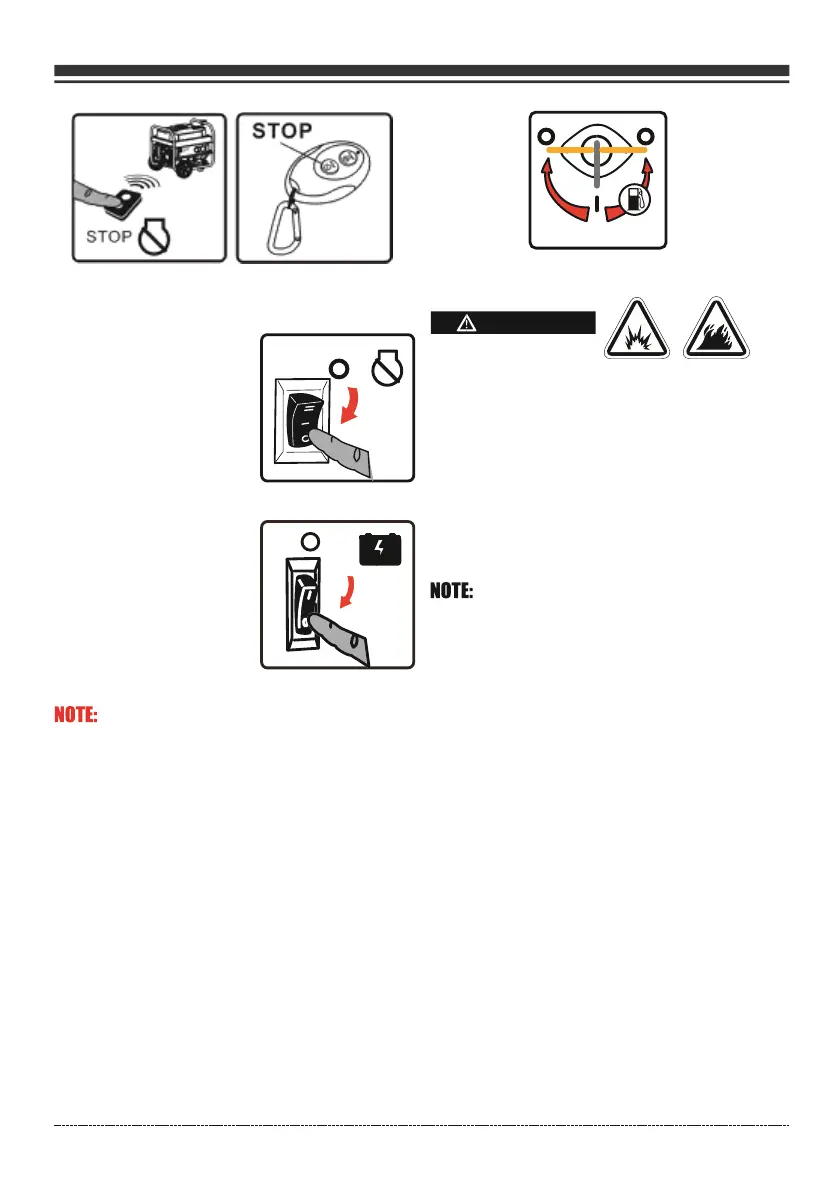 STOP

STOP

NOTE:

NOTE: