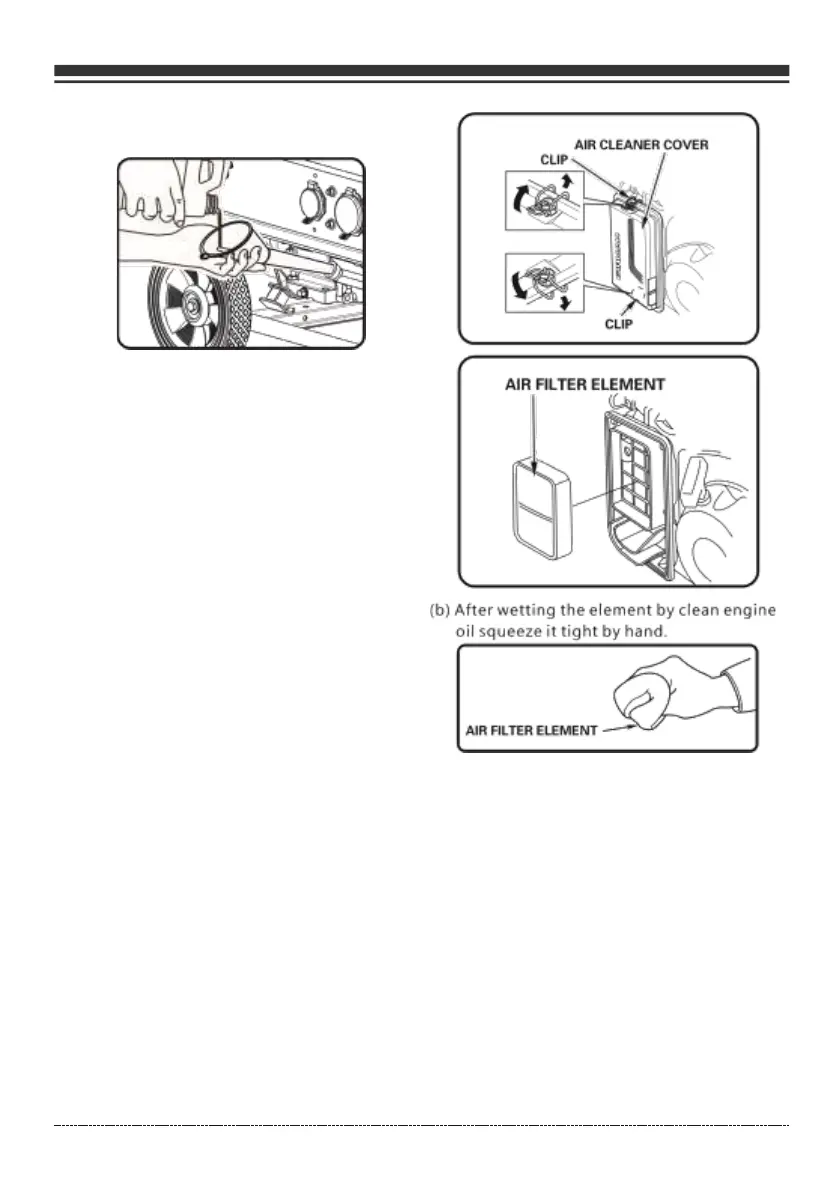 AIR CLEANER COVER

CLIP

CLIP

AIR FILTER ELEMENT

(b) After wetting the element by clean engine oil squeeze it tight by hand.

AIR FILTER ELEMENT