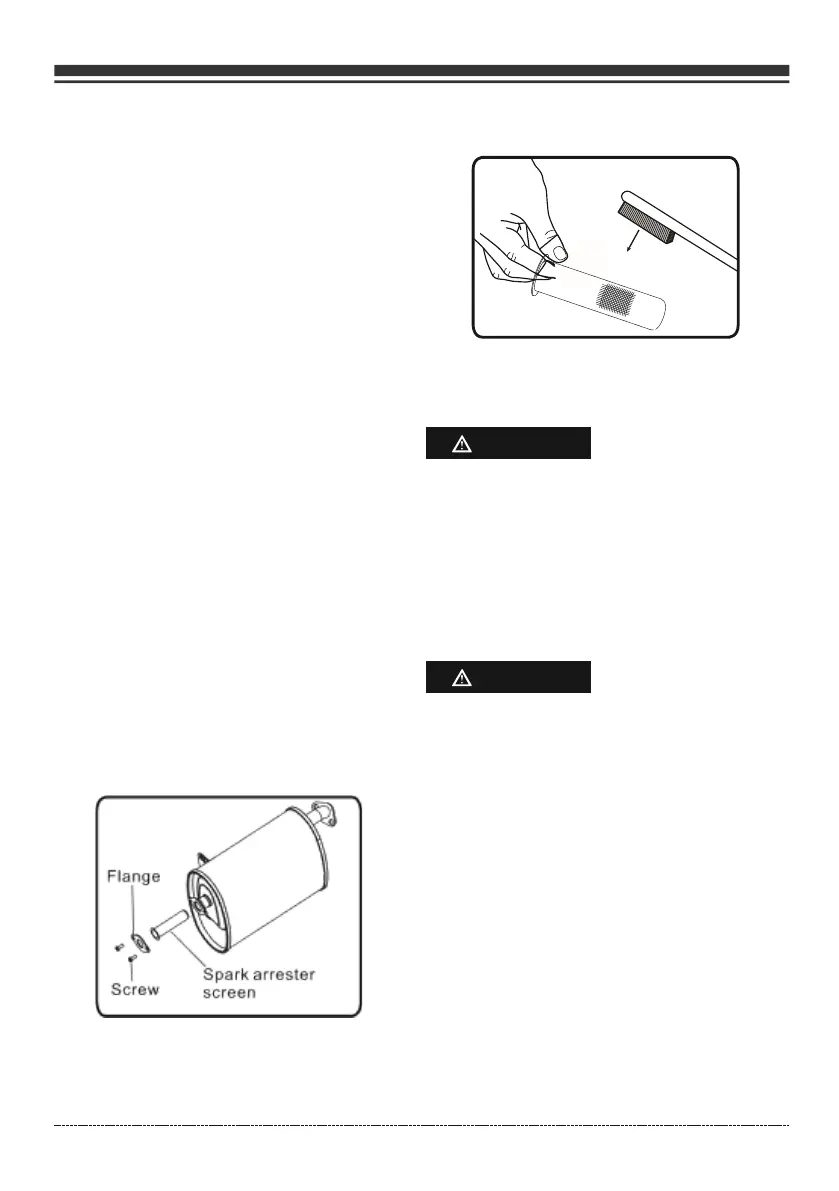 Flange

Screw

Spark arrester screen