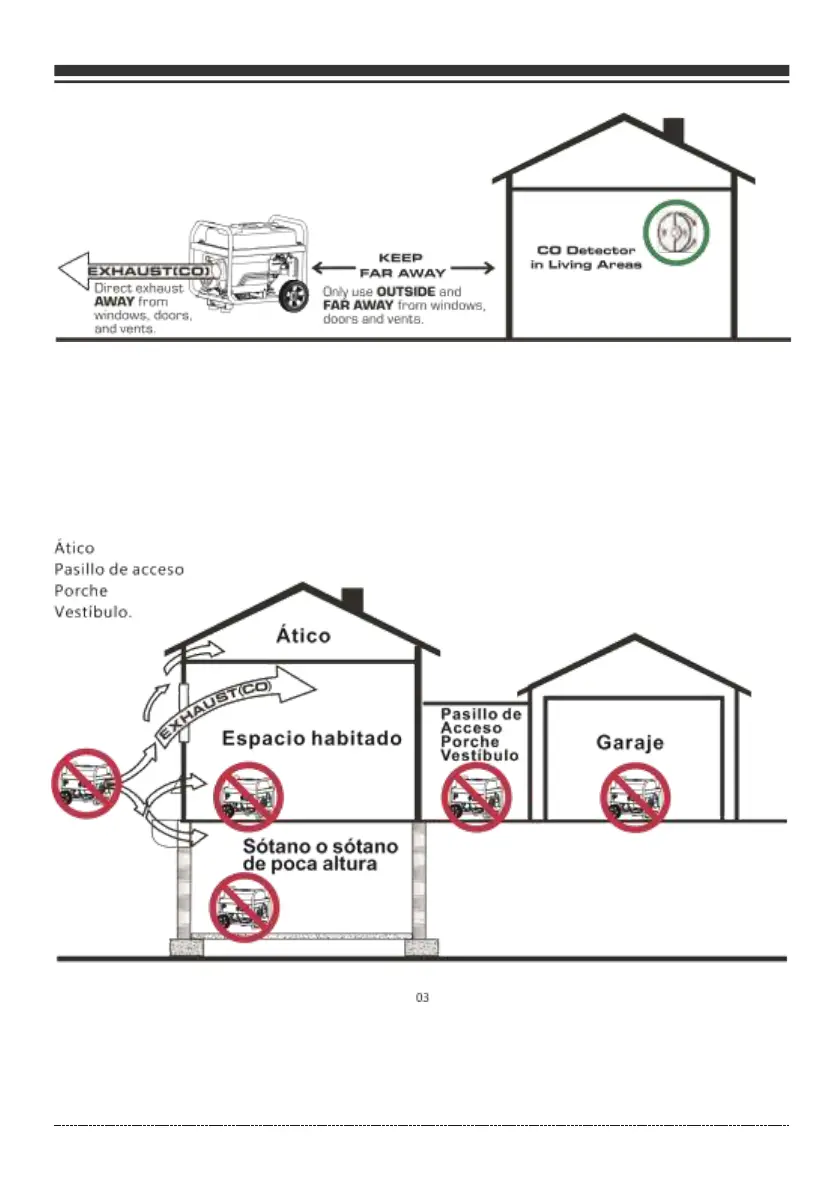 EXHAUST(CO)
Direct exhaust AWAY from windows, doors, and vents.

KEEP FAR AWAY

Only use OUTSIDE and FAR AWAY from windows, doors and vents.

CO Detector in Living Areas

Ático
Pasillo de acceso
Porche
Vestíbulo.

Ático

EXHAUST(CO)

Espacio habitado

Pasillo de Acceso Porche Vestíbulo

Garaje

Sótano o sótano de poca altura

03