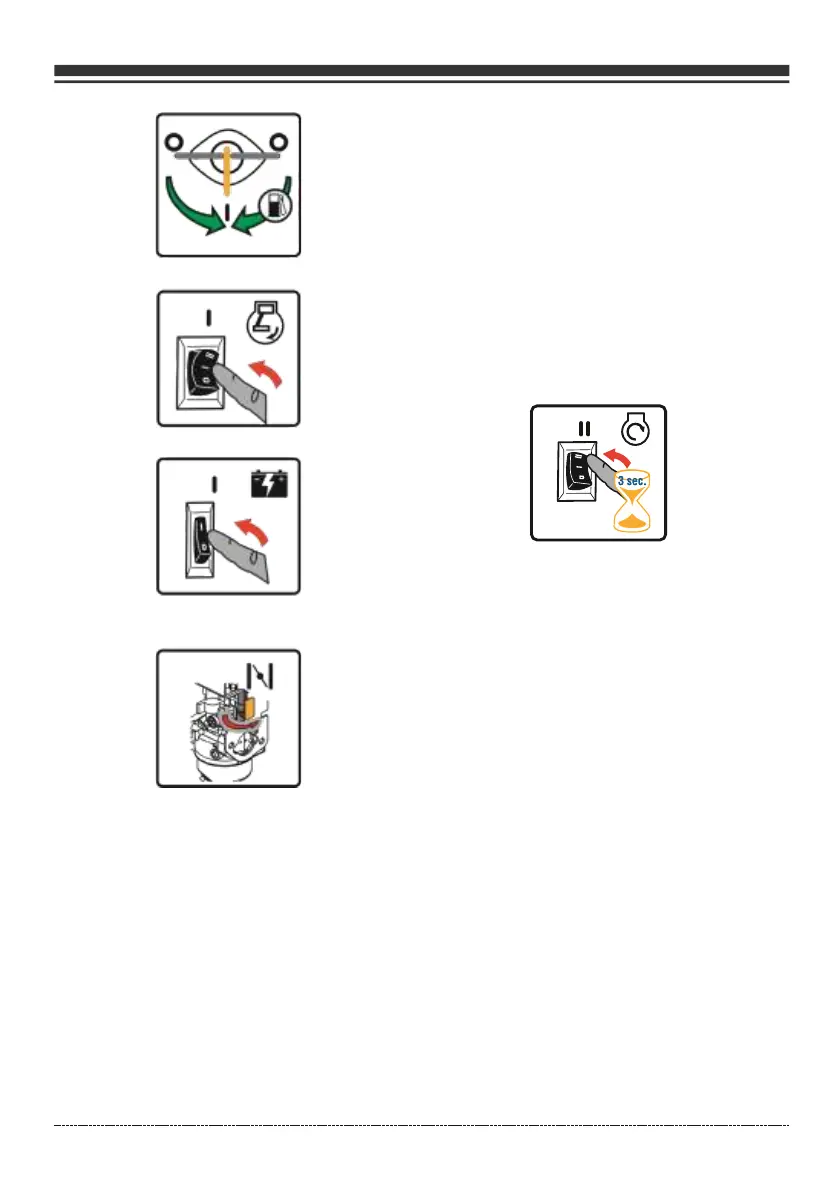 I

I

I

II

3 sec.