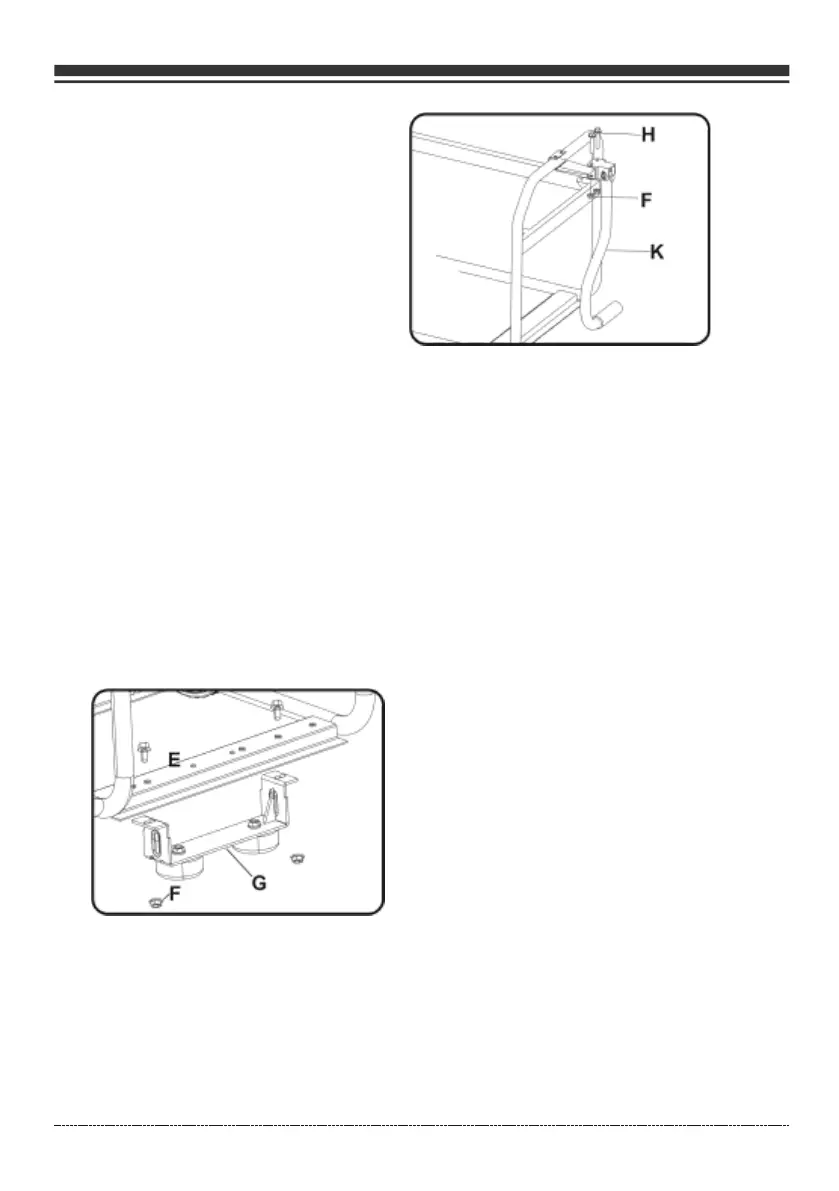 H
F
K

E
G
F