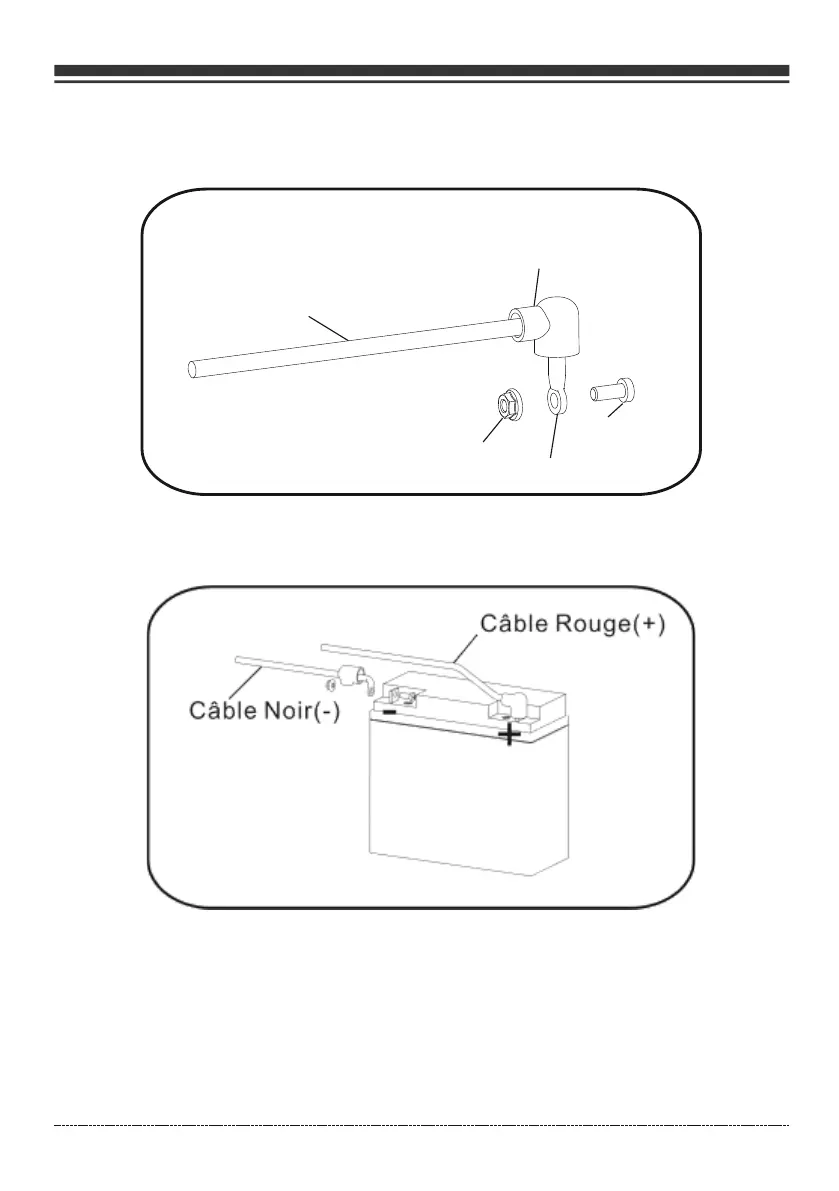 Câble Rouge(+)

Câble Noir(-)

-

+