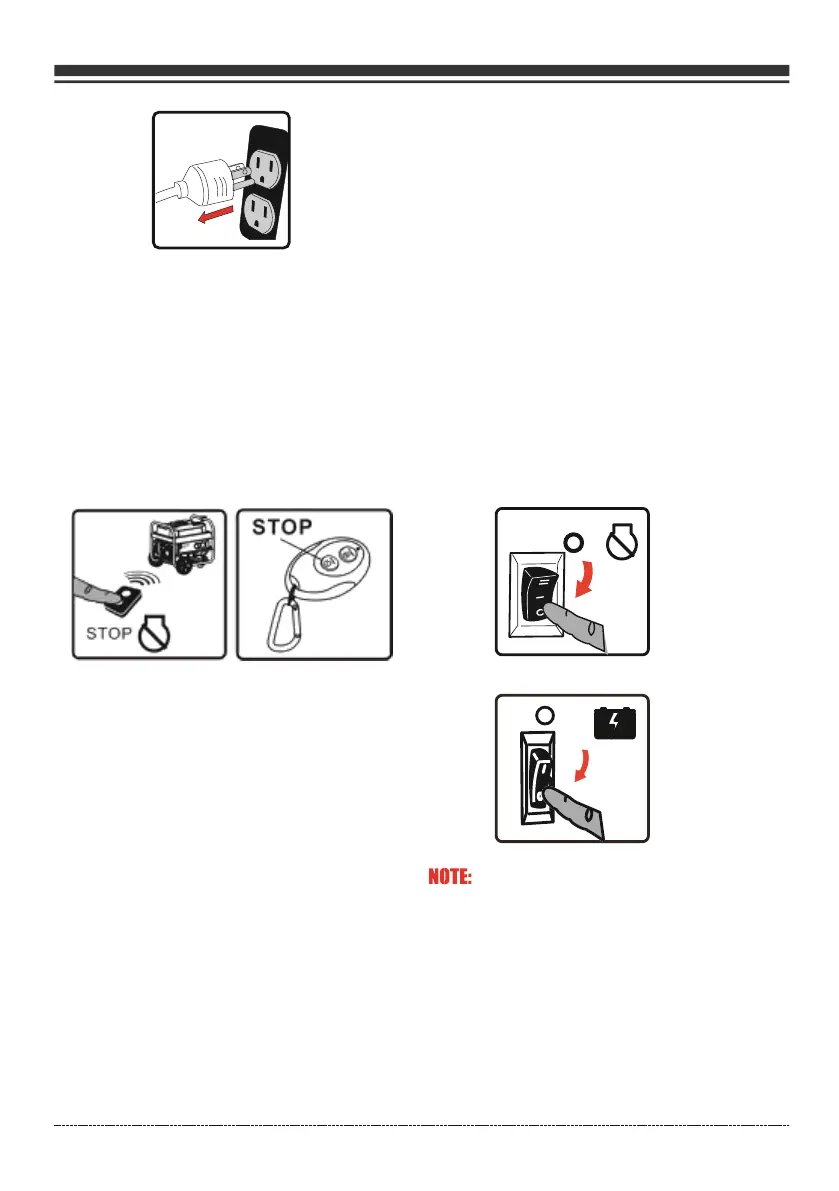 STOP

STOP

NOTE: