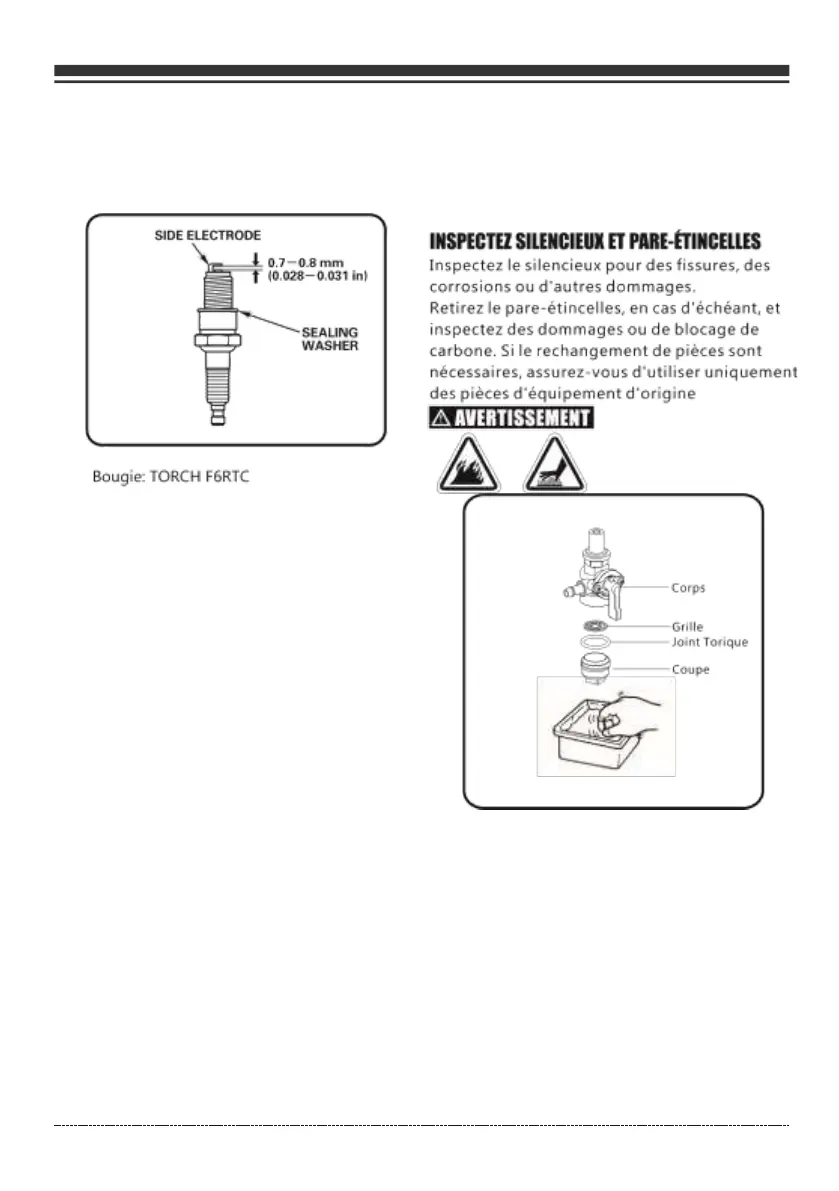 SIDE ELECTRODE
0.7－0.8 mm
(0.028－0.031 in)
SEALING WASHER

Bougie: TORCH F6RTC

INSPECTEZ SILENCIEUX ET PARE-ÉTINCELLES
Inspectez le silencieux pour des fissures, des corrosions ou d'autres dommages.
Retirez le pare-étincelles, en cas d'échéant, et inspectez des dommages ou de blocage de carbone. Si le rechangement de pièces sont nécessaires, assurez-vous d'utiliser uniquement des pièces d'équipement d'origine

⚠ AVERTISSEMENT

Corps
Grille
Joint Torique
Coupe