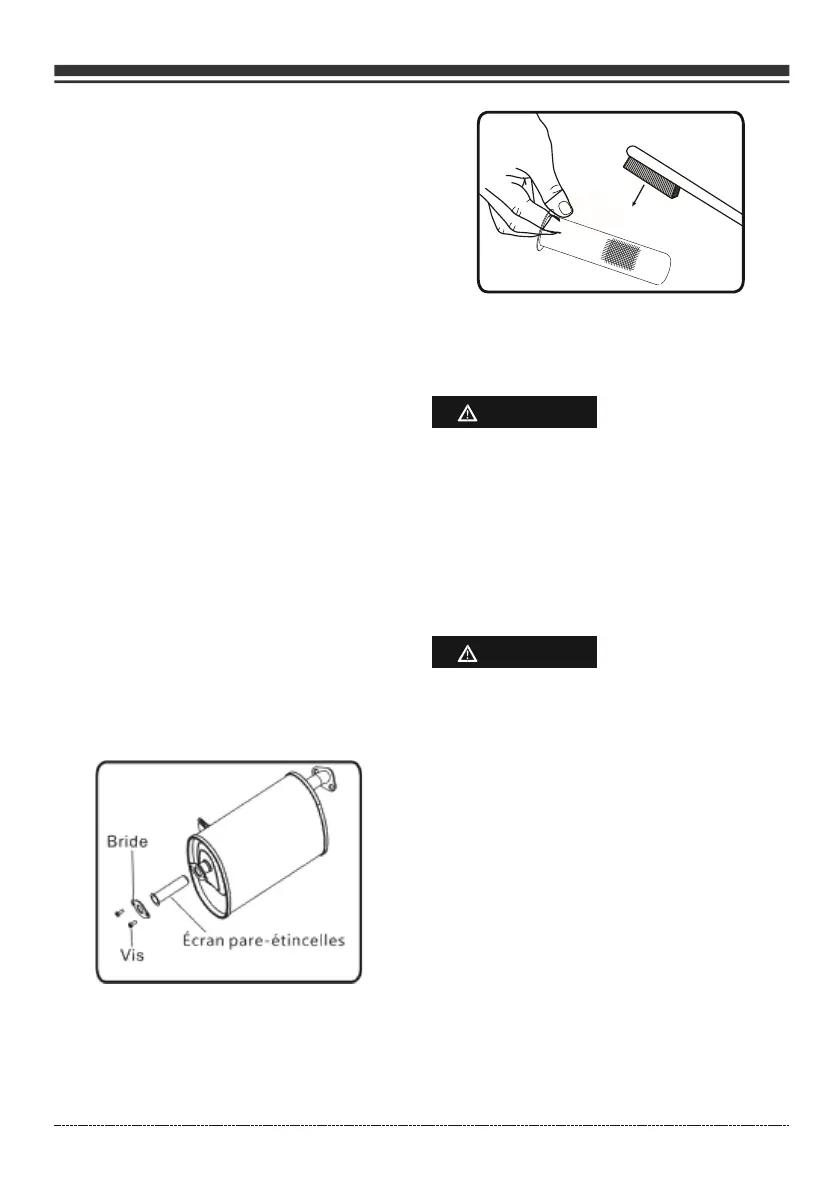 Bride

Vis

Écran pare-étincelles