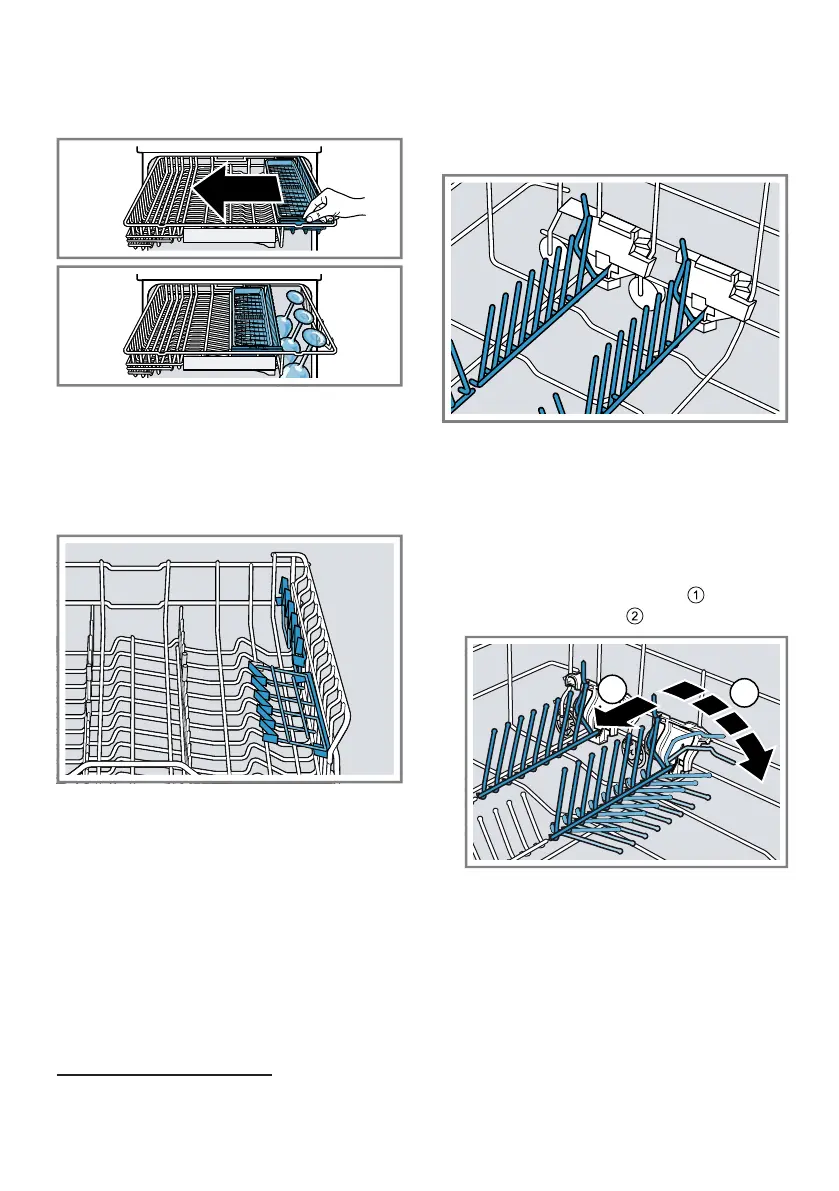 ①
②