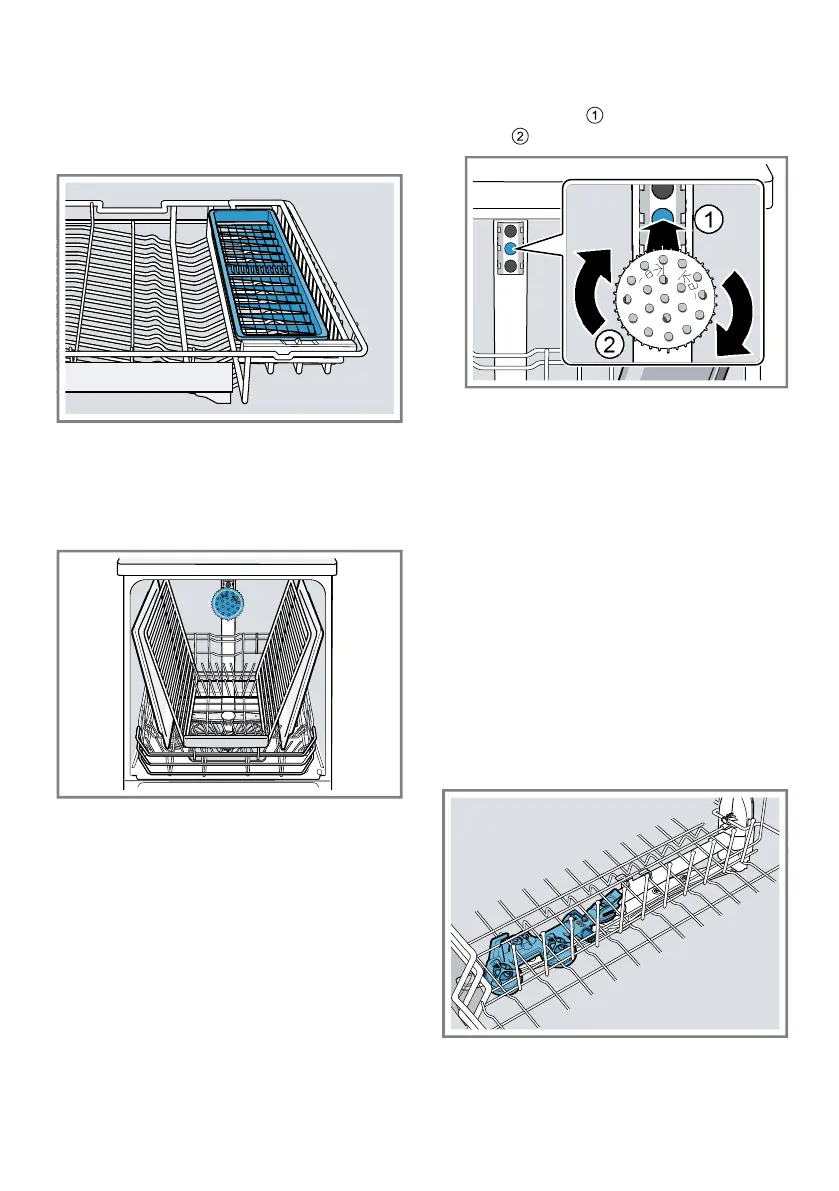 ①
②

1

2