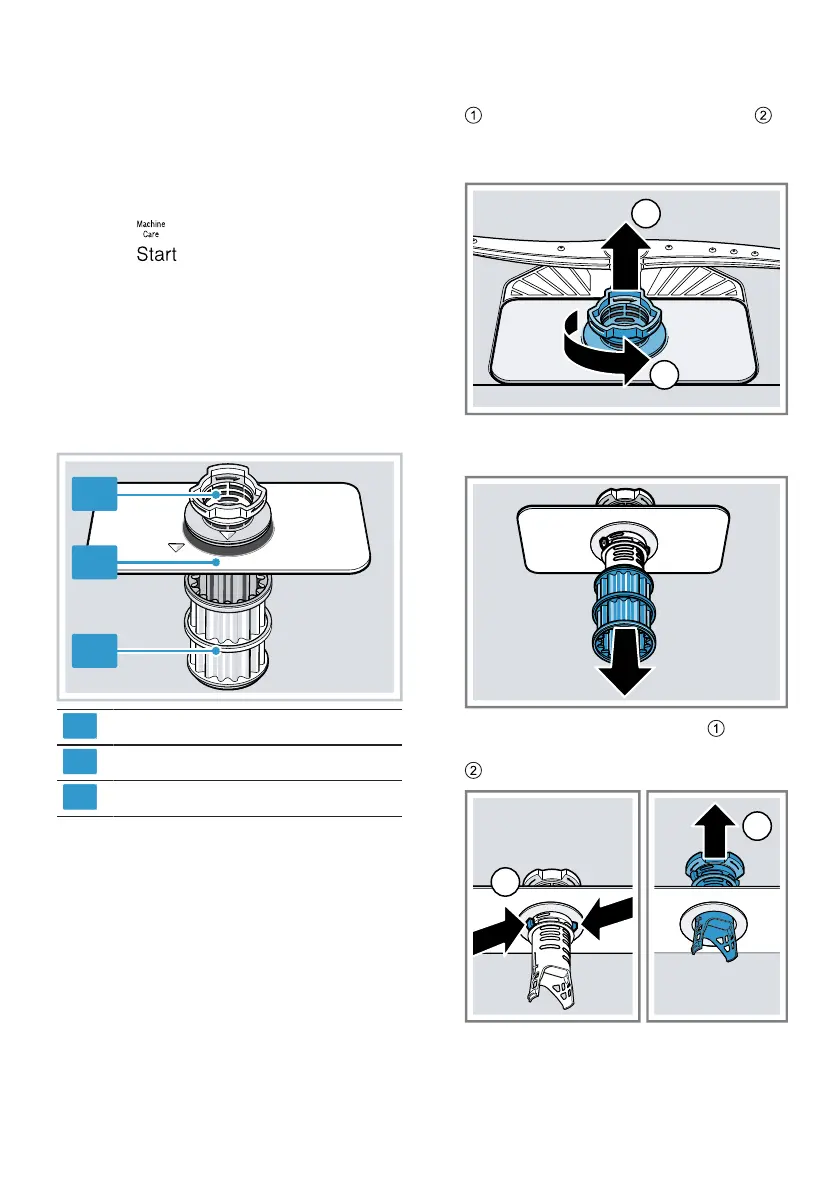 ①                                                ②

Machine Care

Start

①

②