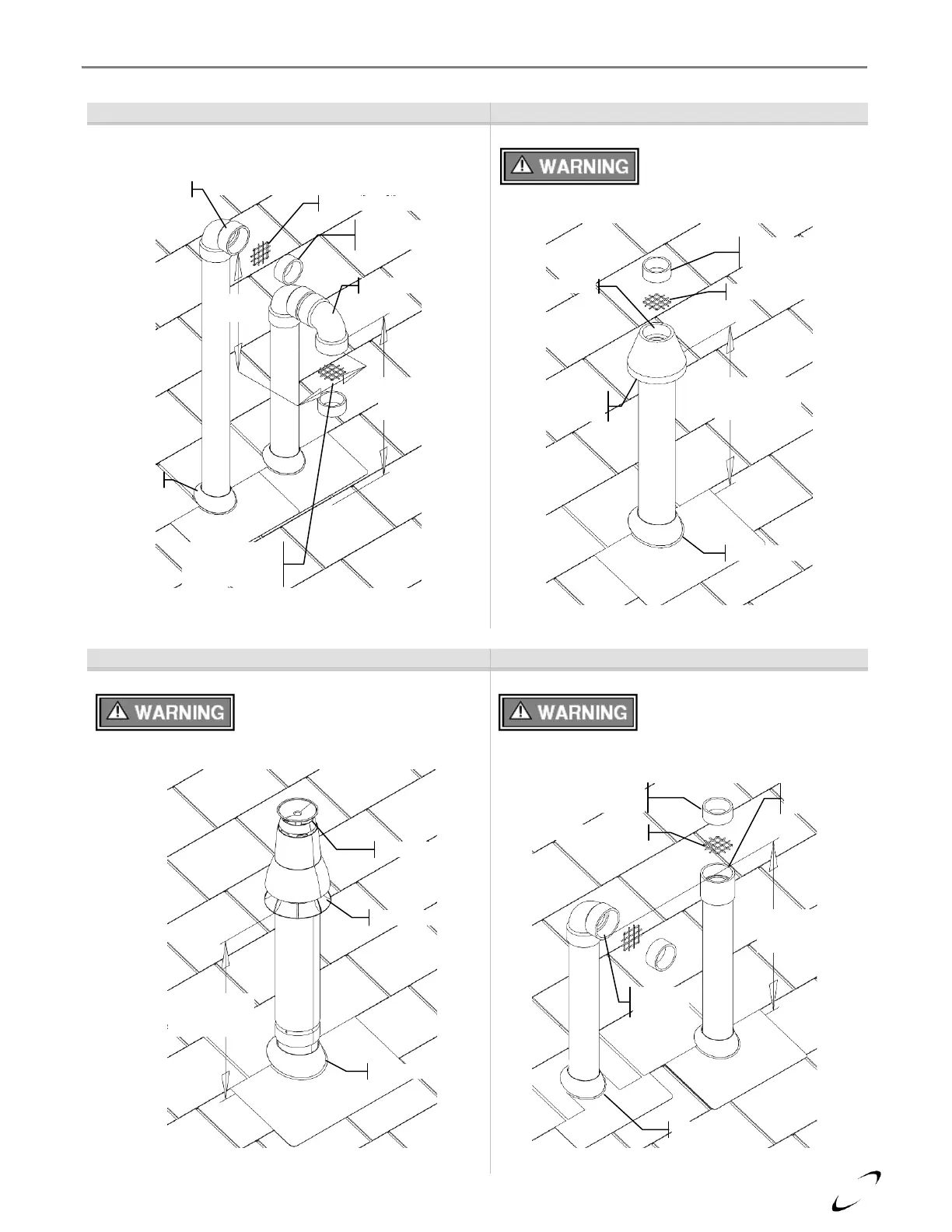 WARNING

WARNING

WARNING