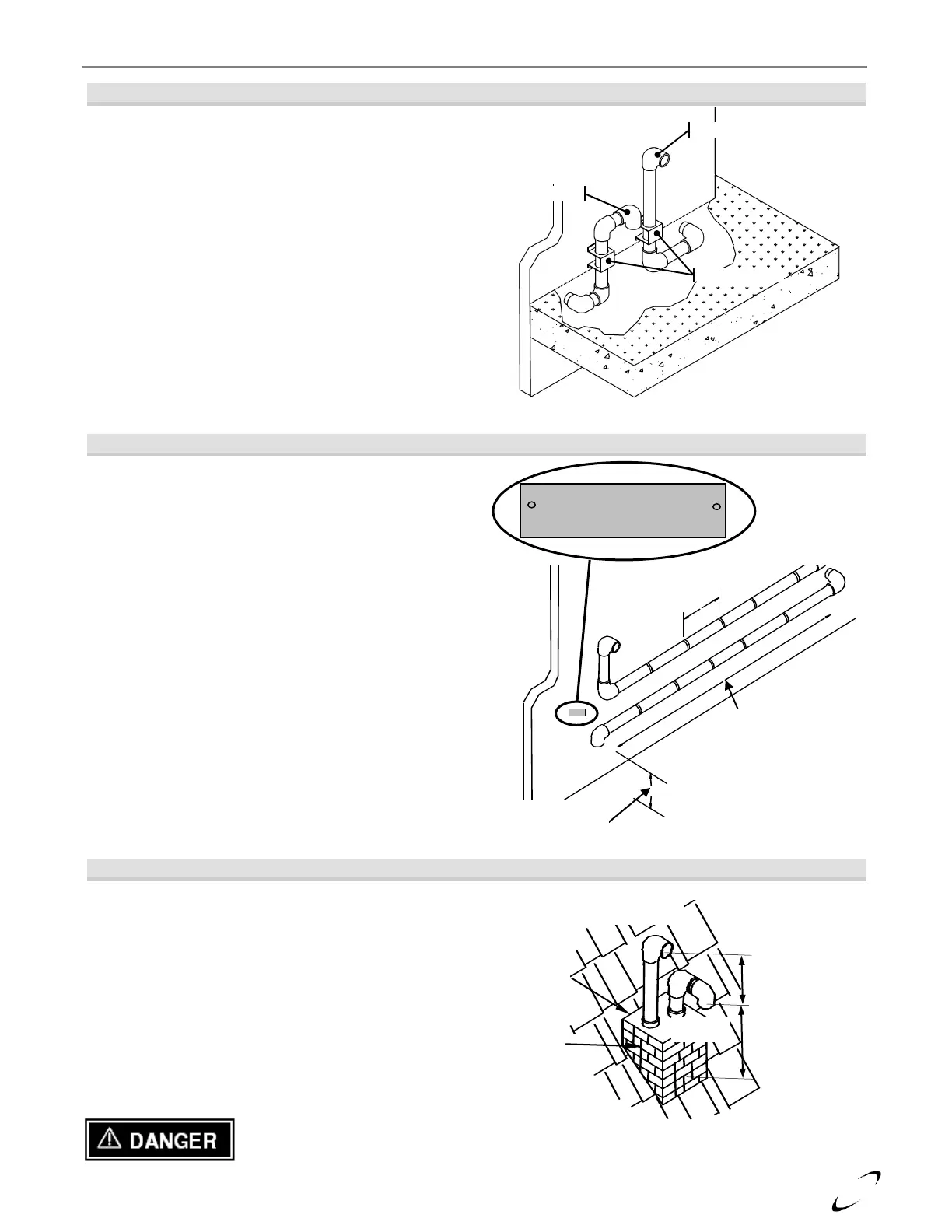 DANGER