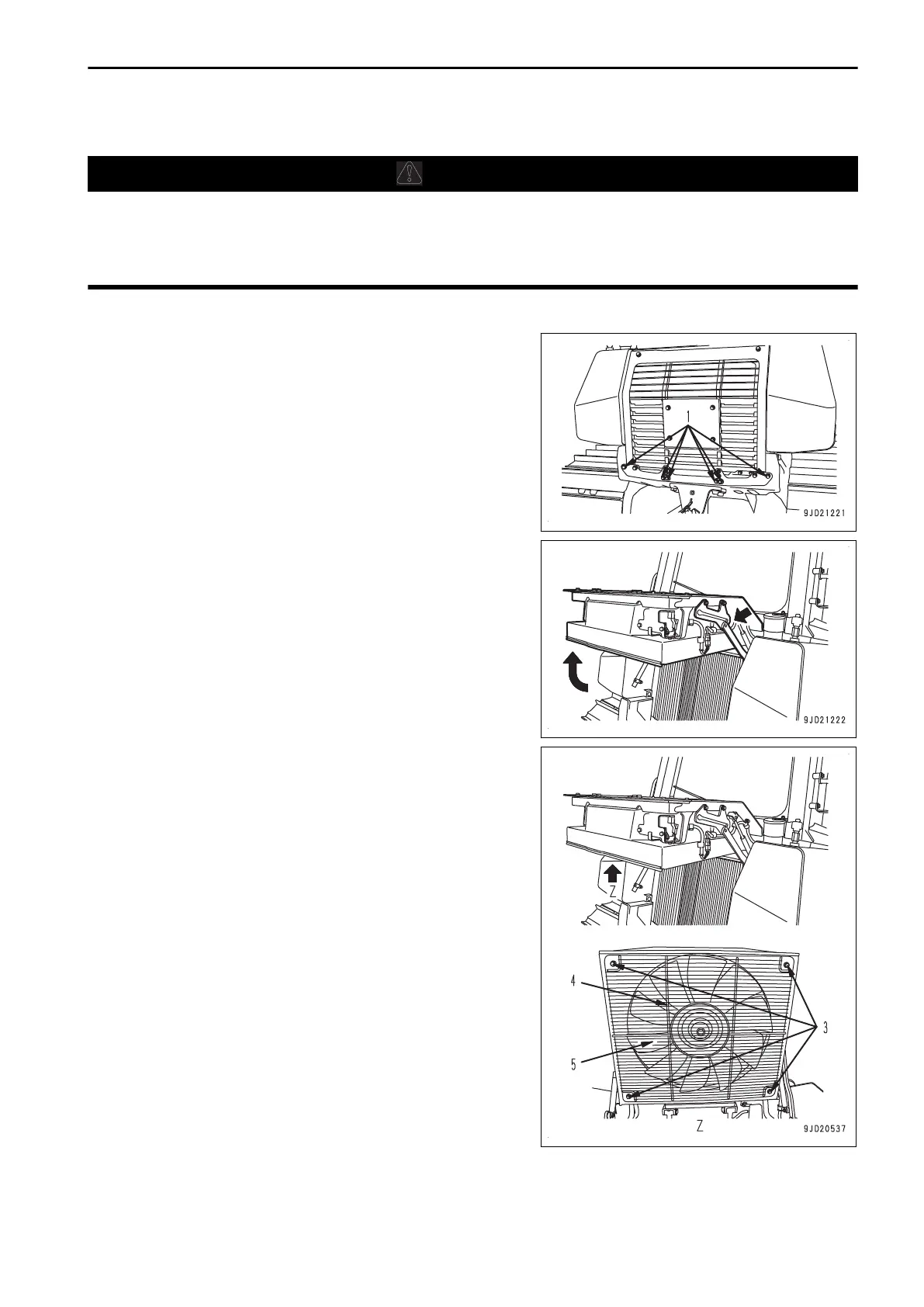 1

9JD21221

9JD21222

Z

4

5

3

Z

9JD20537