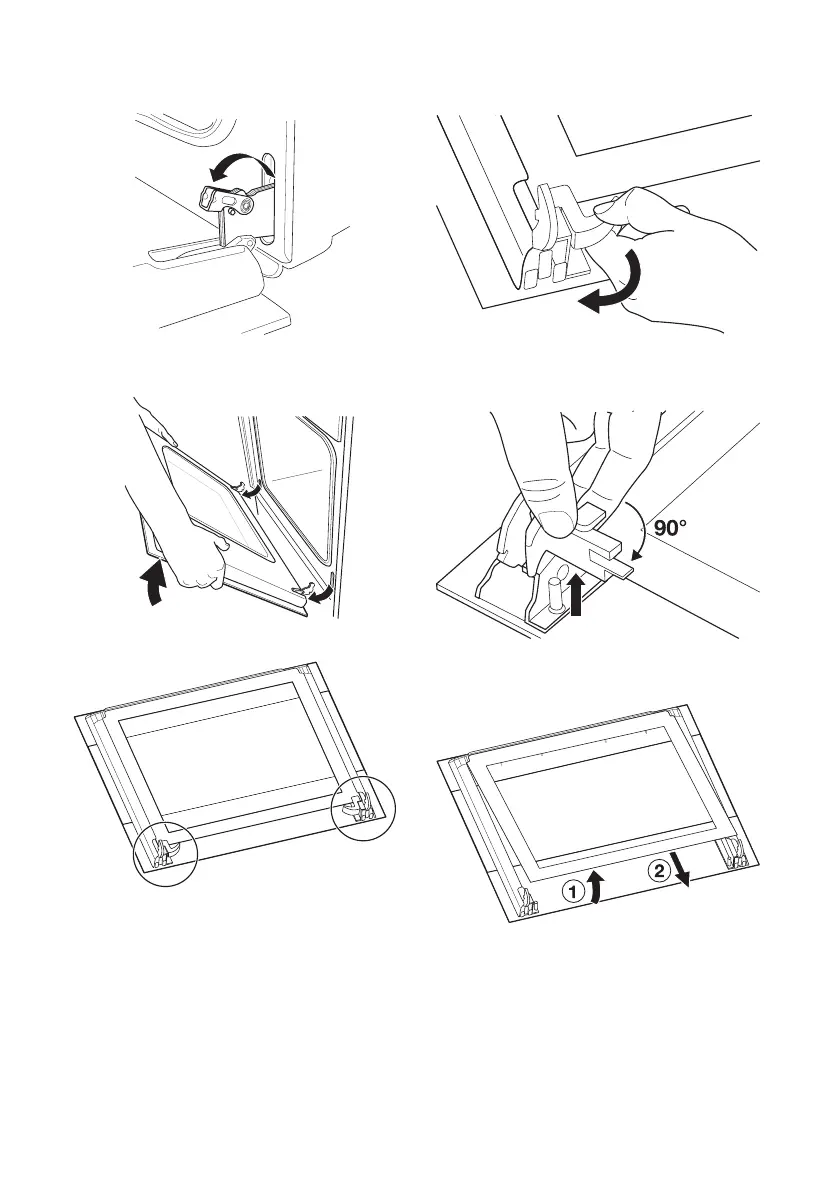 90°

1

2