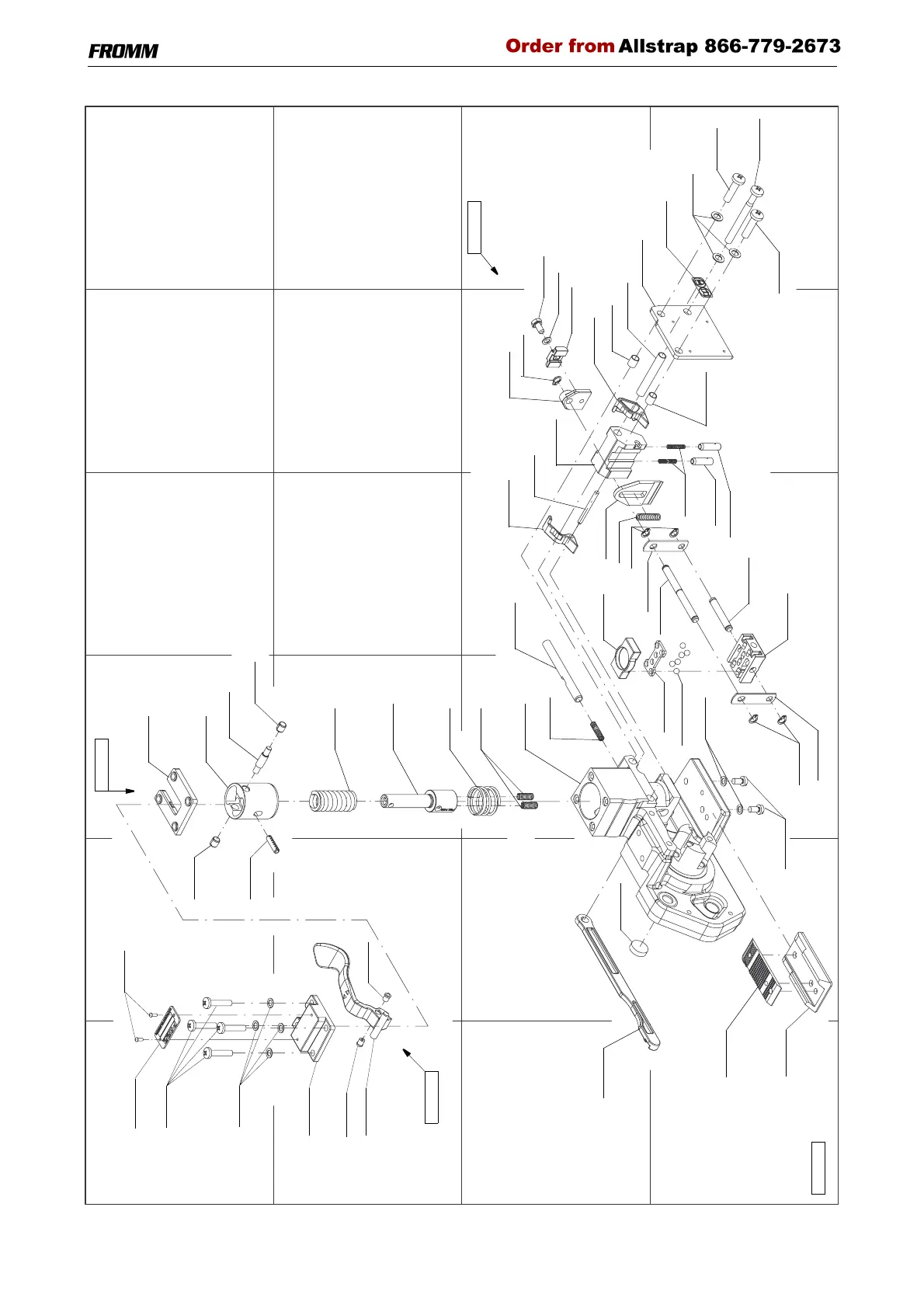 FROMM

Order from Allstrap 866-779-2673