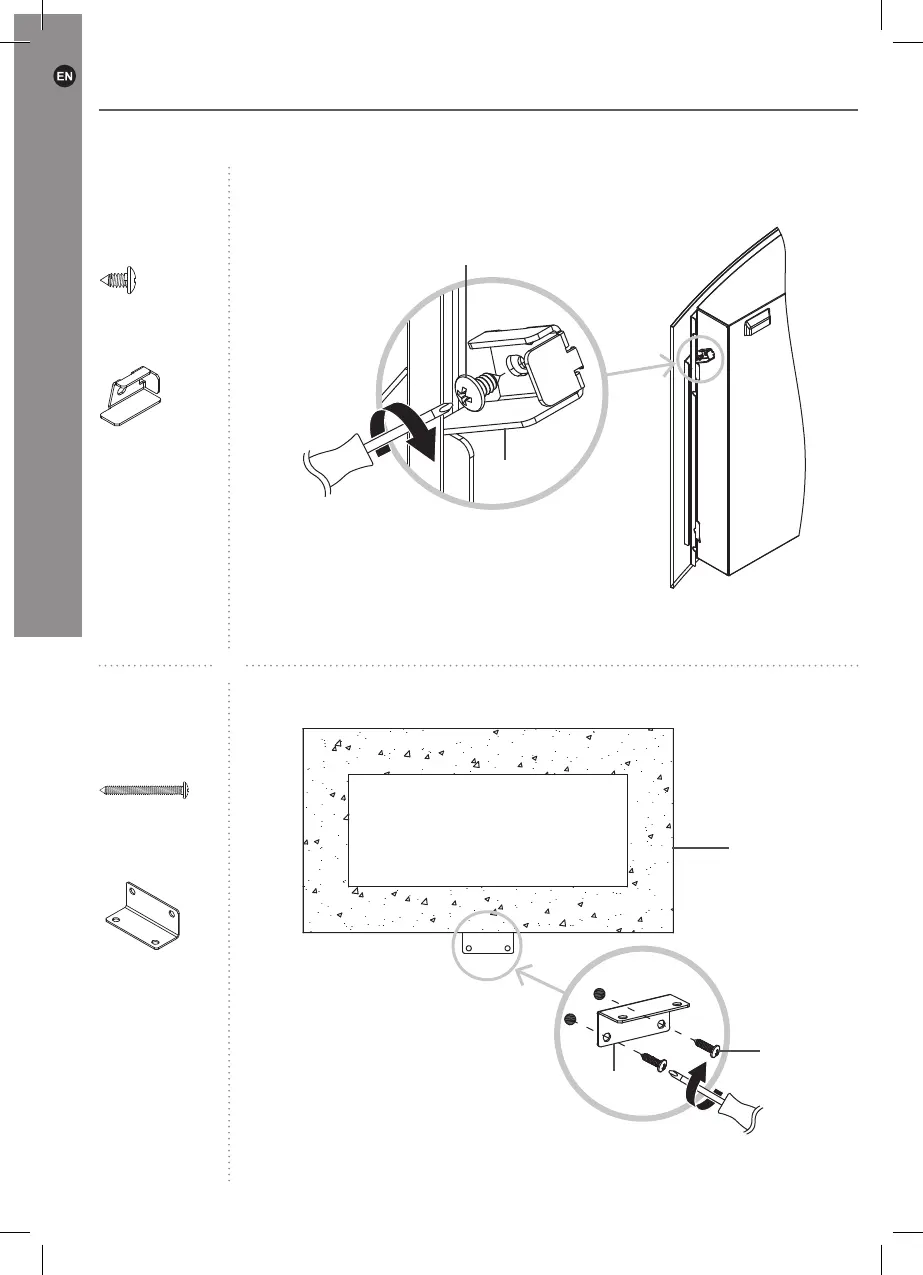 EN