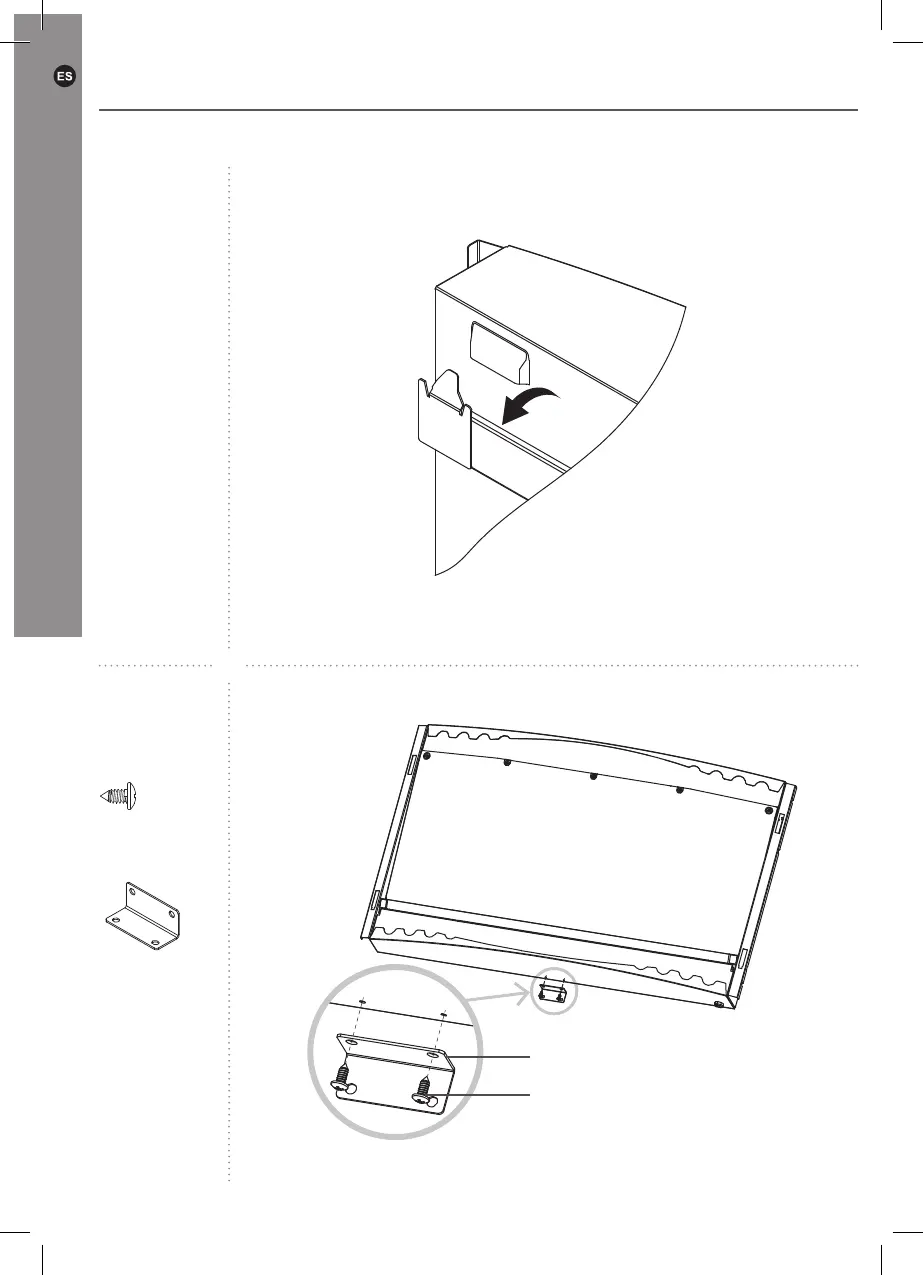 ES