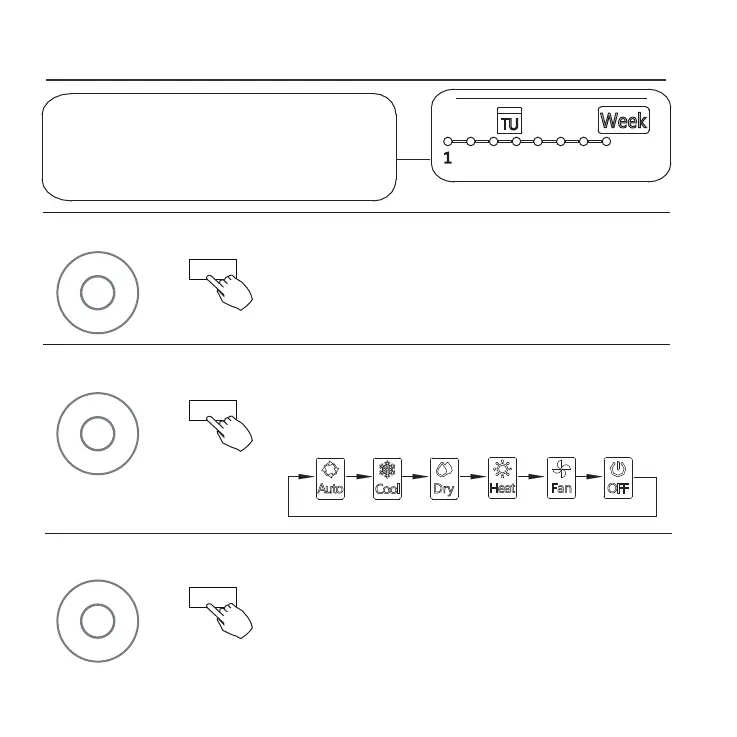 TU
Week
1

Auto
Cool
Dry
Heat
Fan
OFF