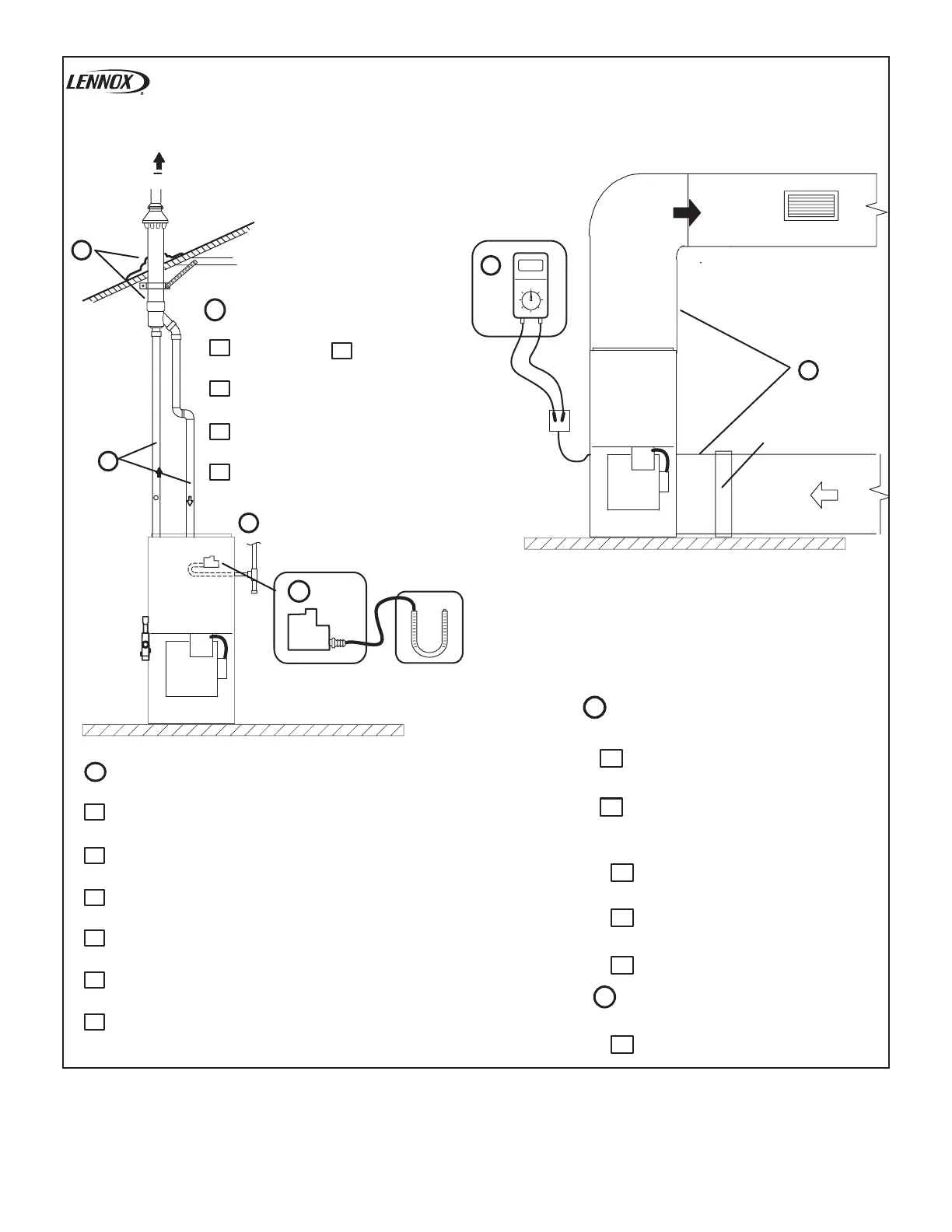 LENNOX