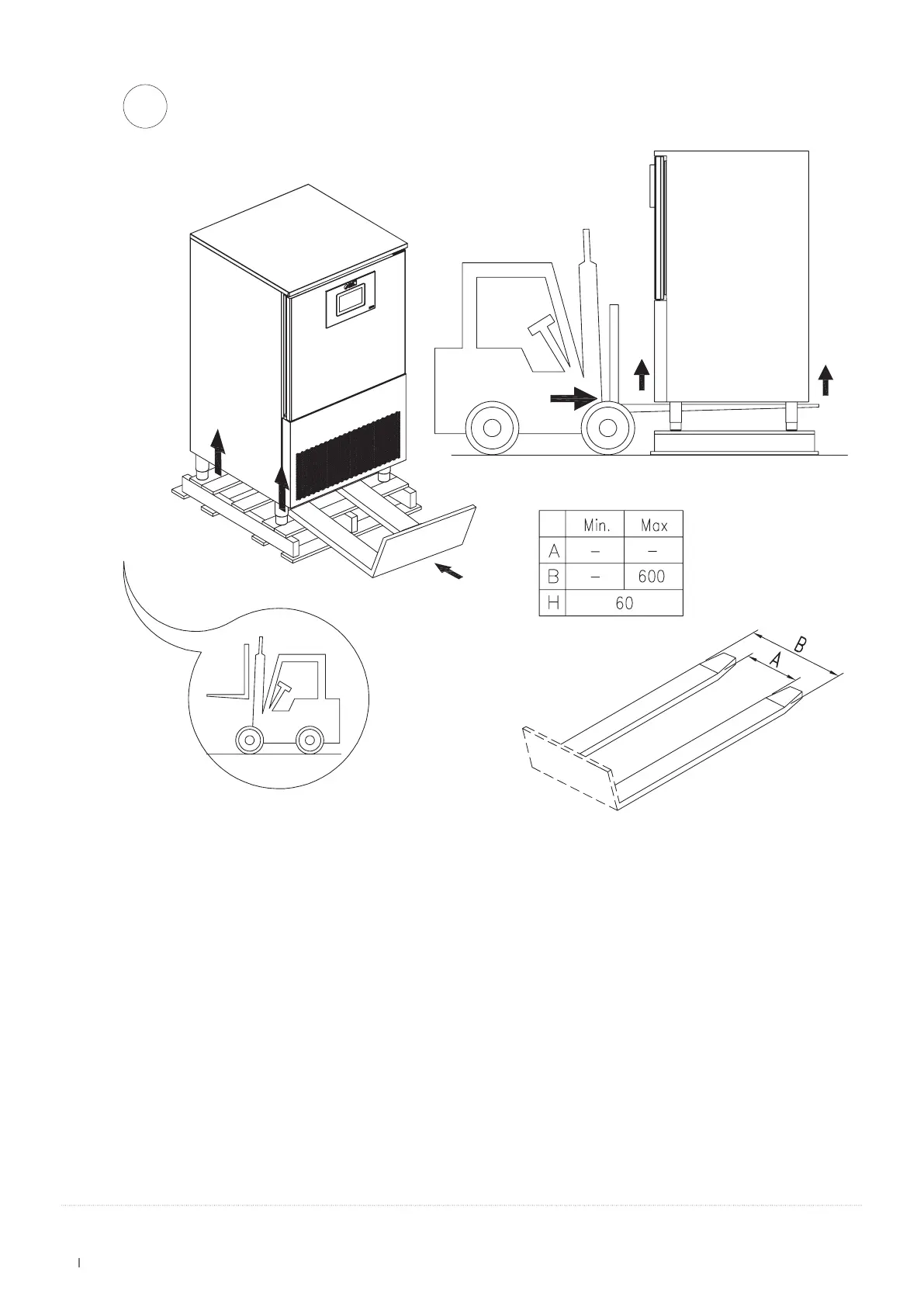 | | Min. | Max |
|---|---|---|
| A | – | – |
| B | – | 600 |
| H | 60 | |

B
A