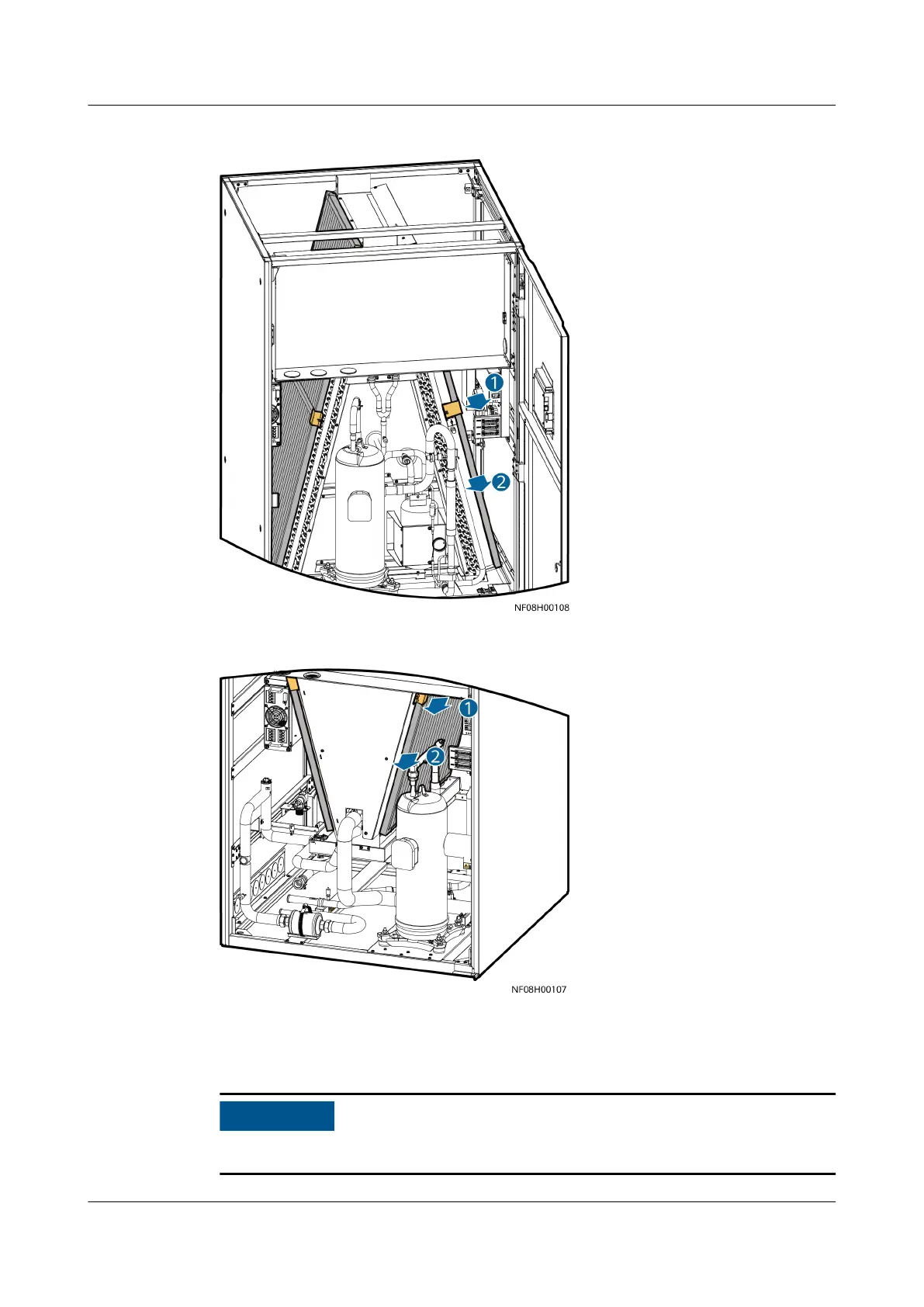 1

2

NF08H00108

1

2

NF08H00107