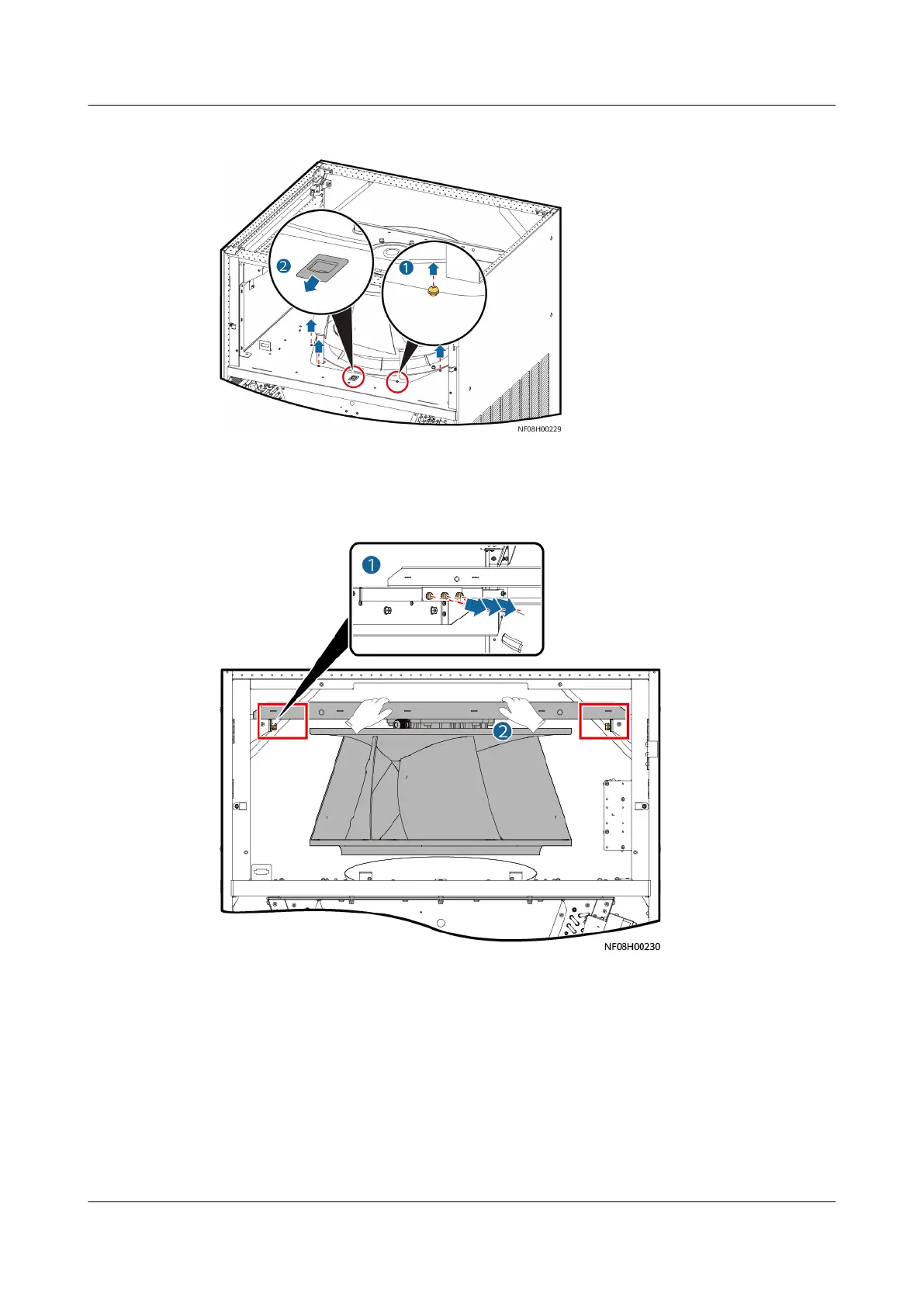 2

1

NF08H00229

1

2

NF08H00230