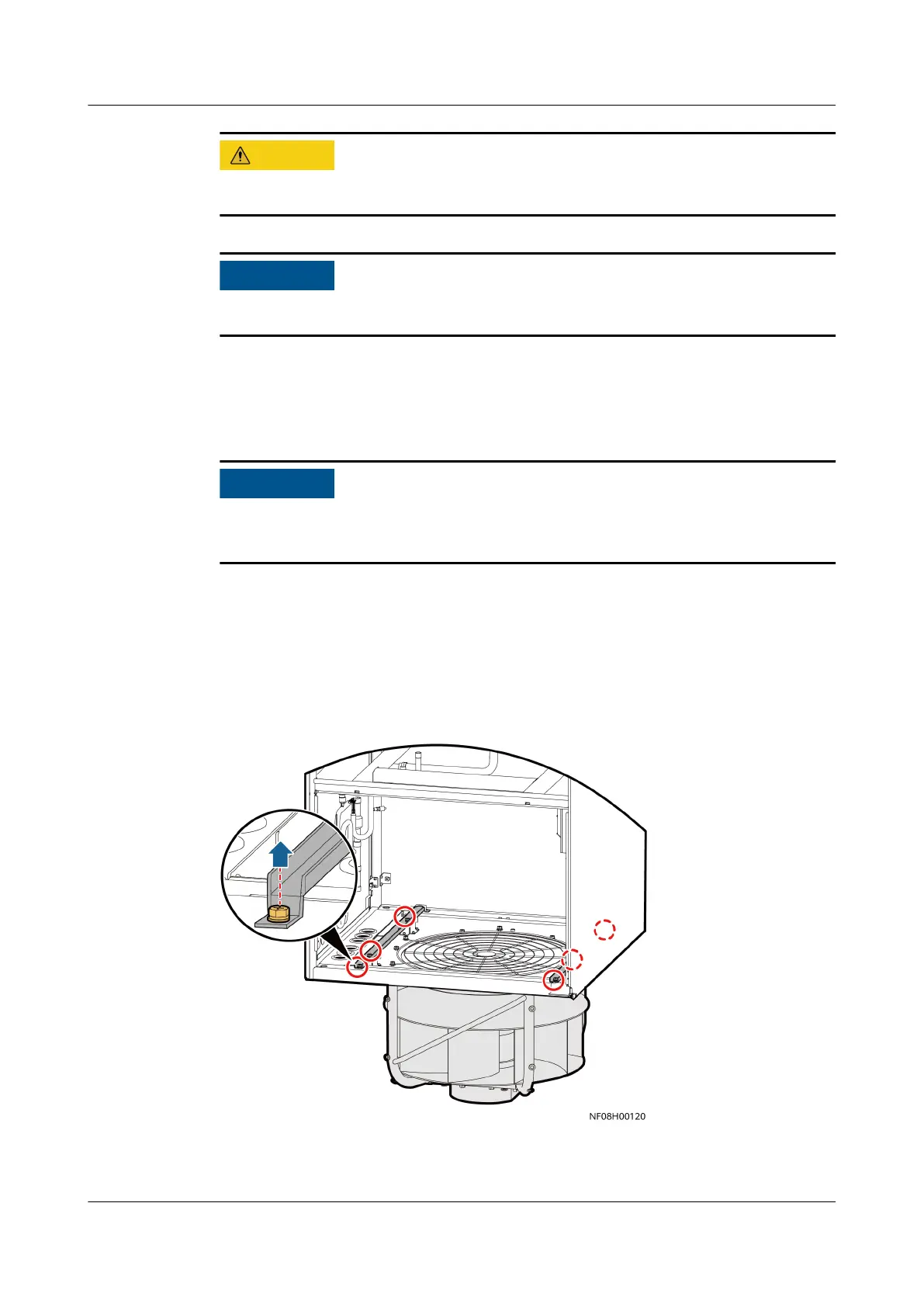 NF08H00120