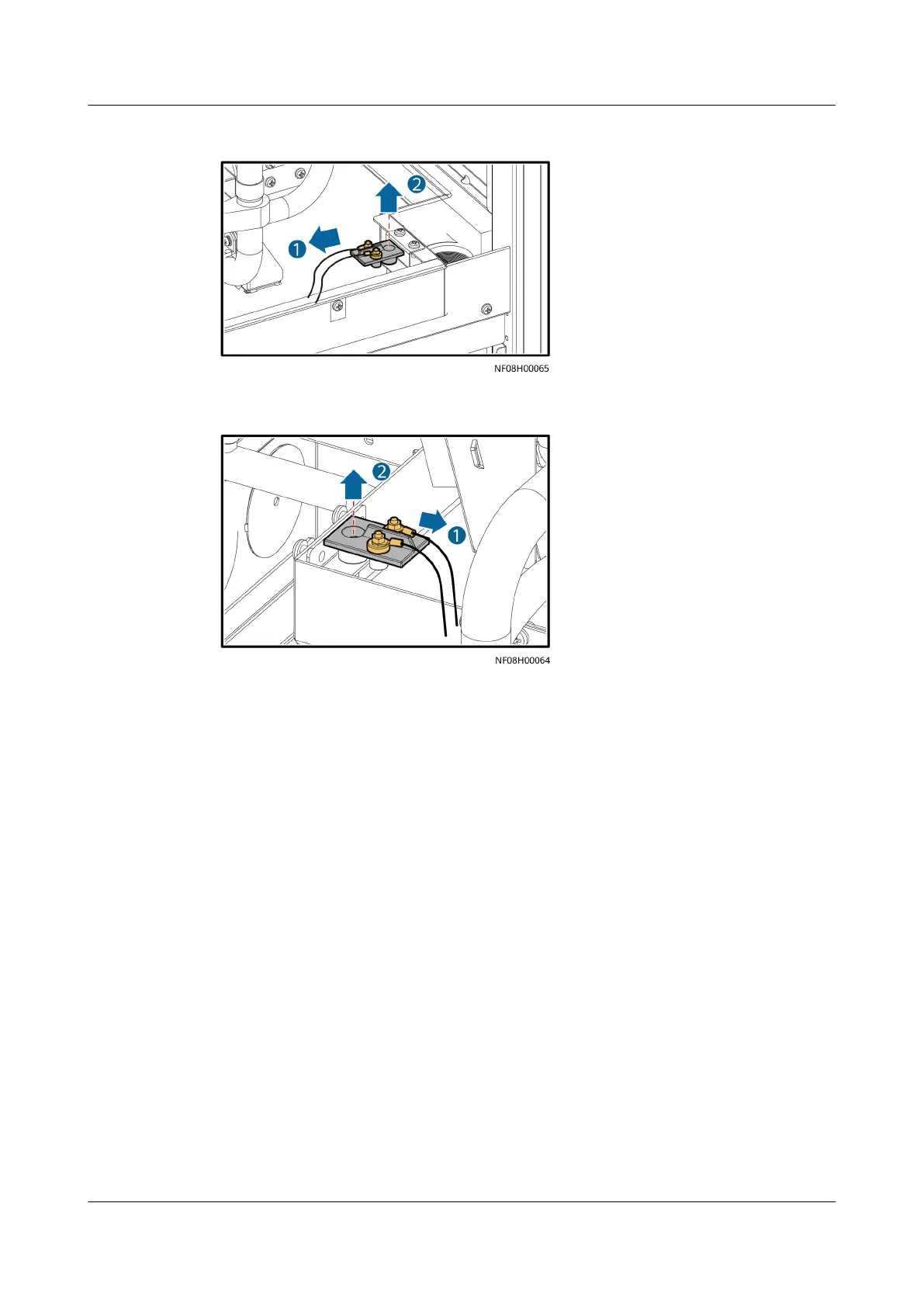 2

1

NF08H00065

2

1

NF08H00064