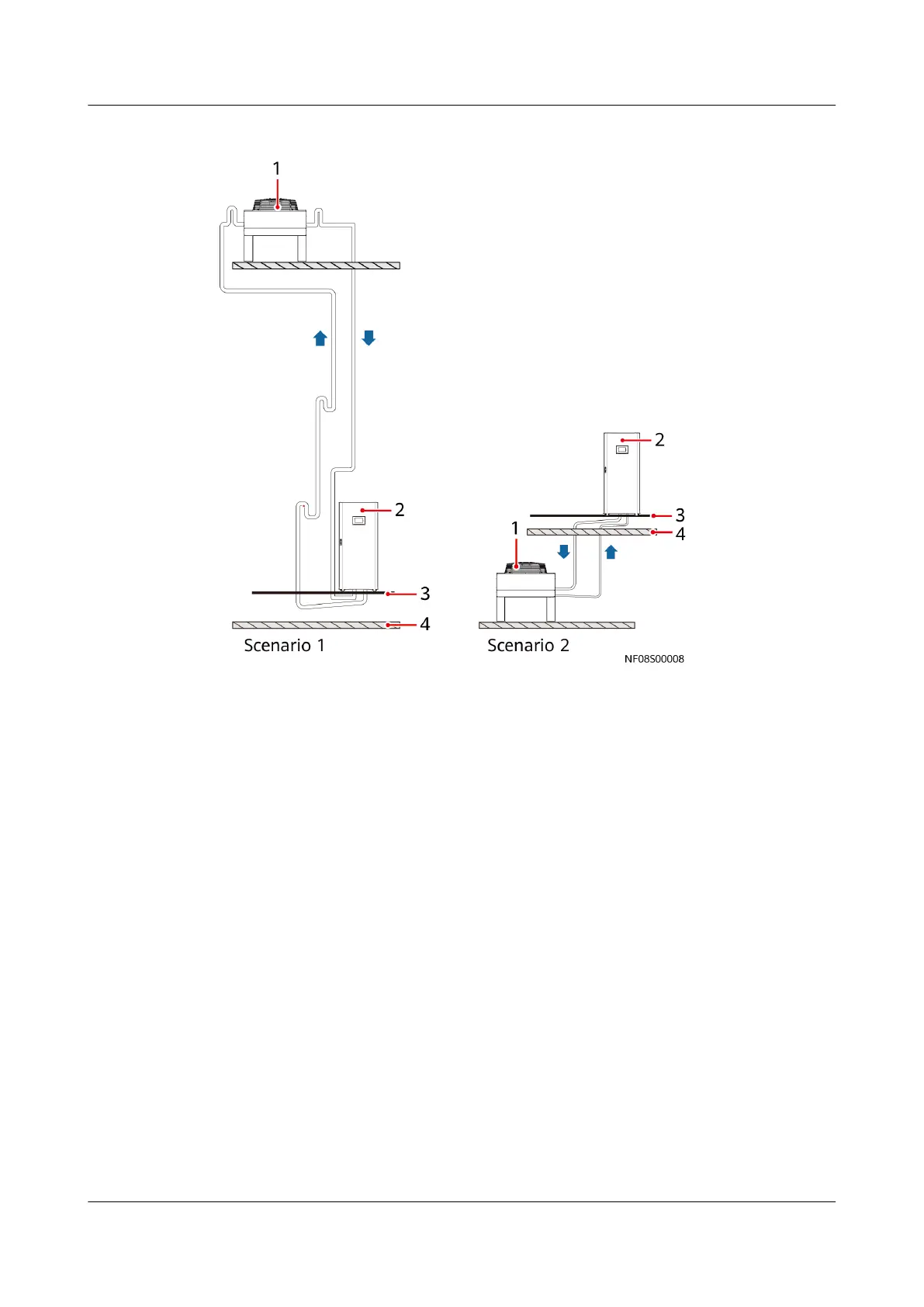 1

2

3

4

Scenario 1

2

3

1

4

Scenario 2

NF08S00008