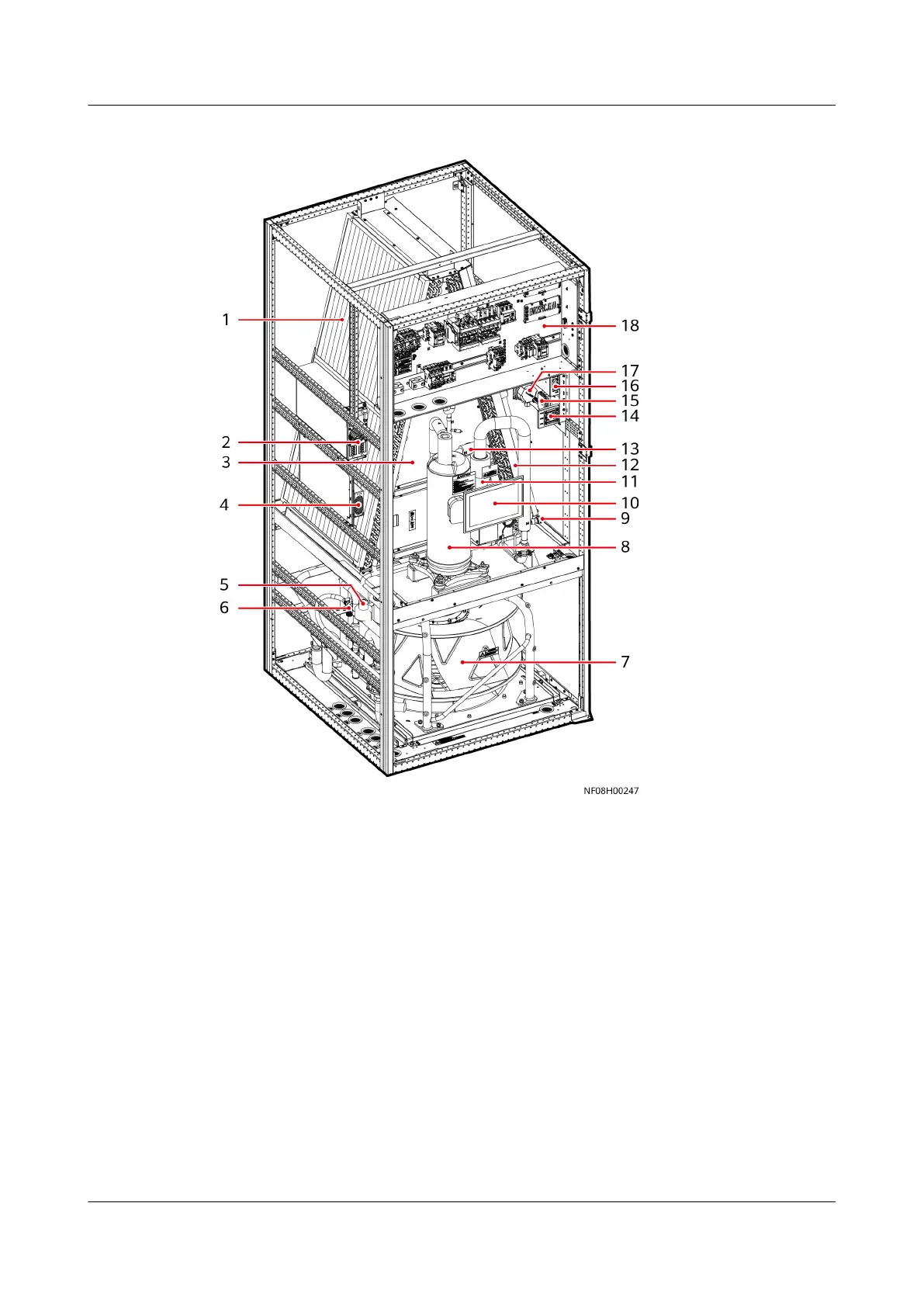 1
2
3
4
5
6
18
17
16
15
14
13
12
11
10
9
8
7

NF08H00247