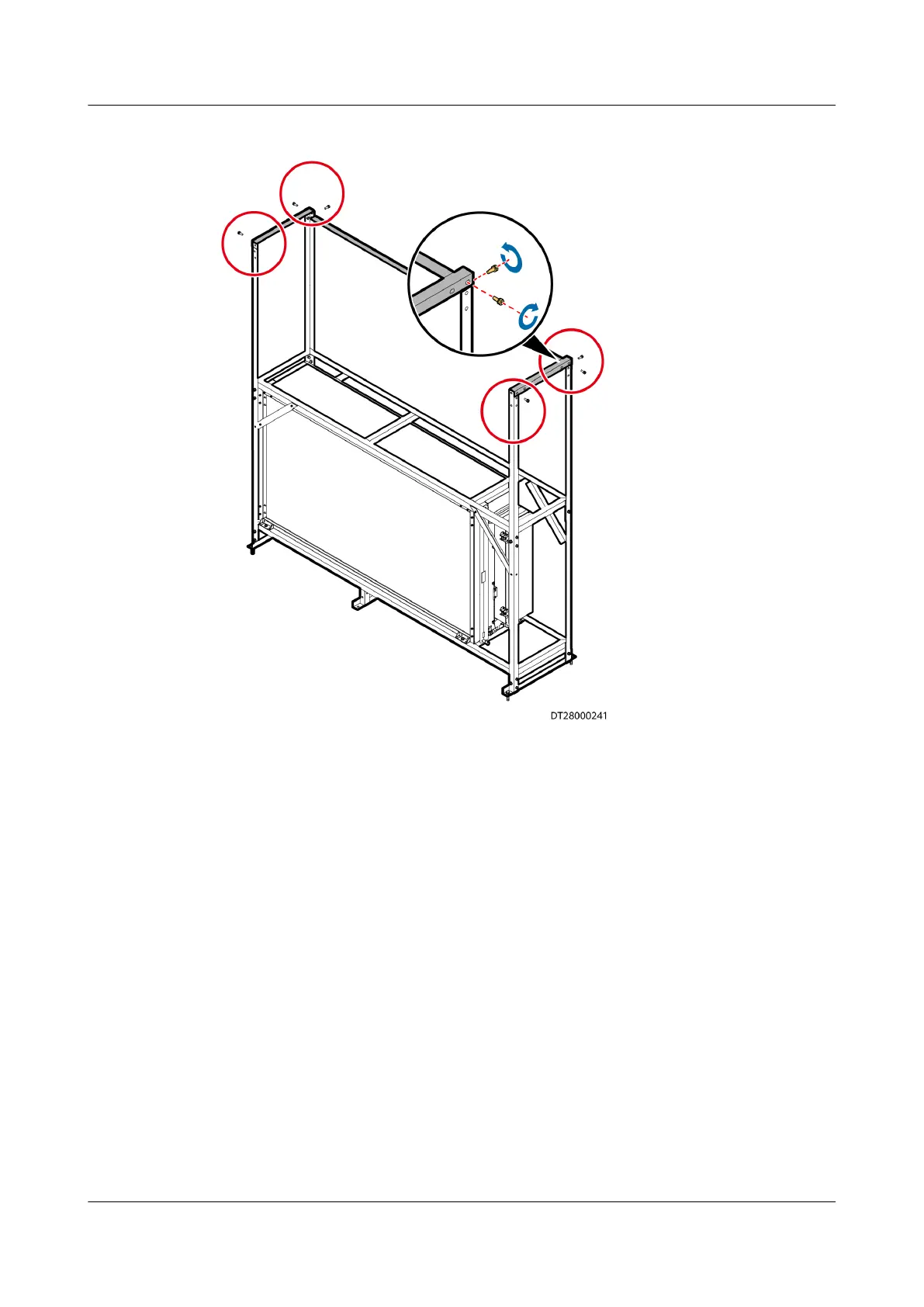 DT28000241