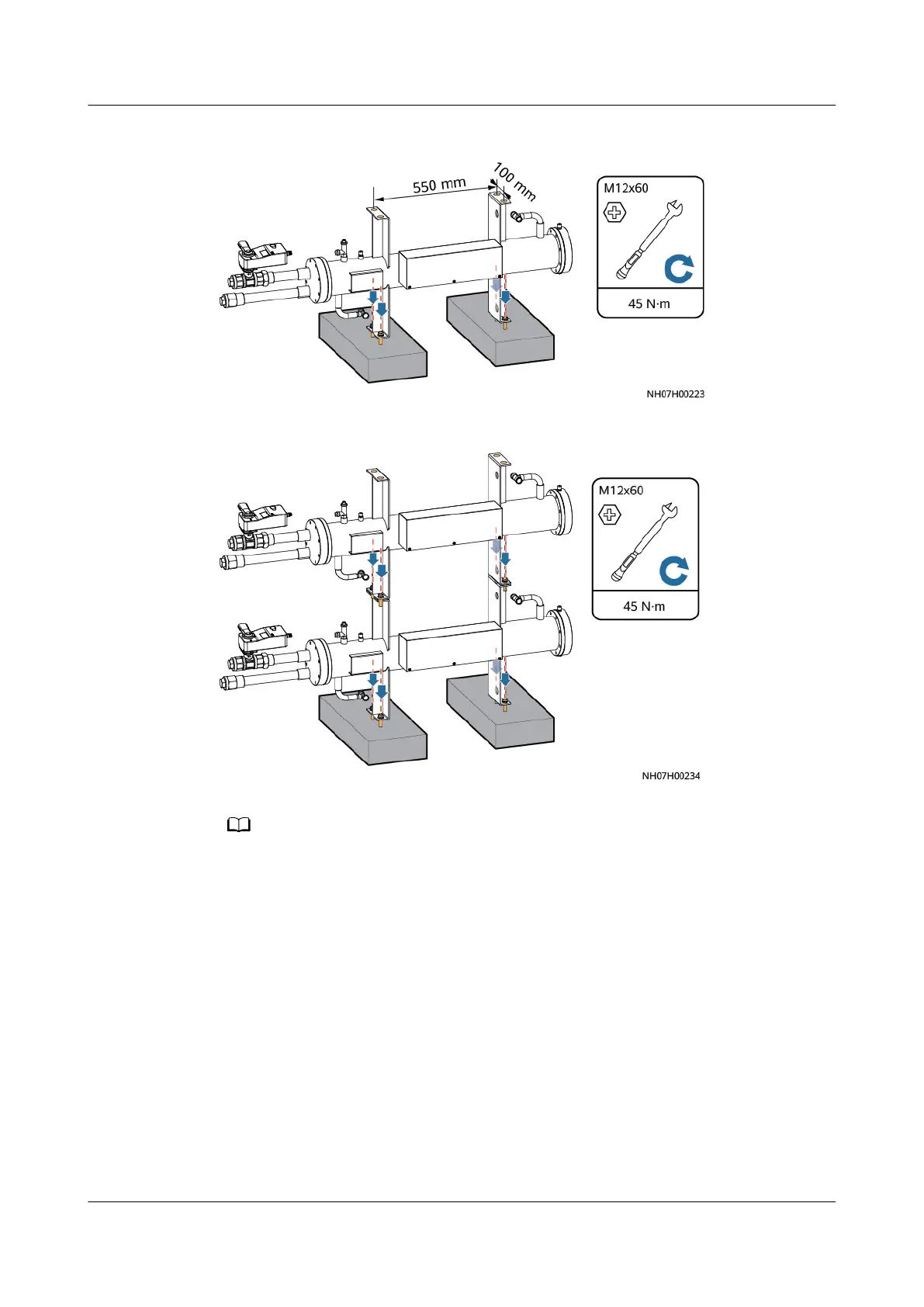 550 mm

100 mm

M12x60

45 N·m

NH07H00223

M12x60

45 N·m

NH07H00234