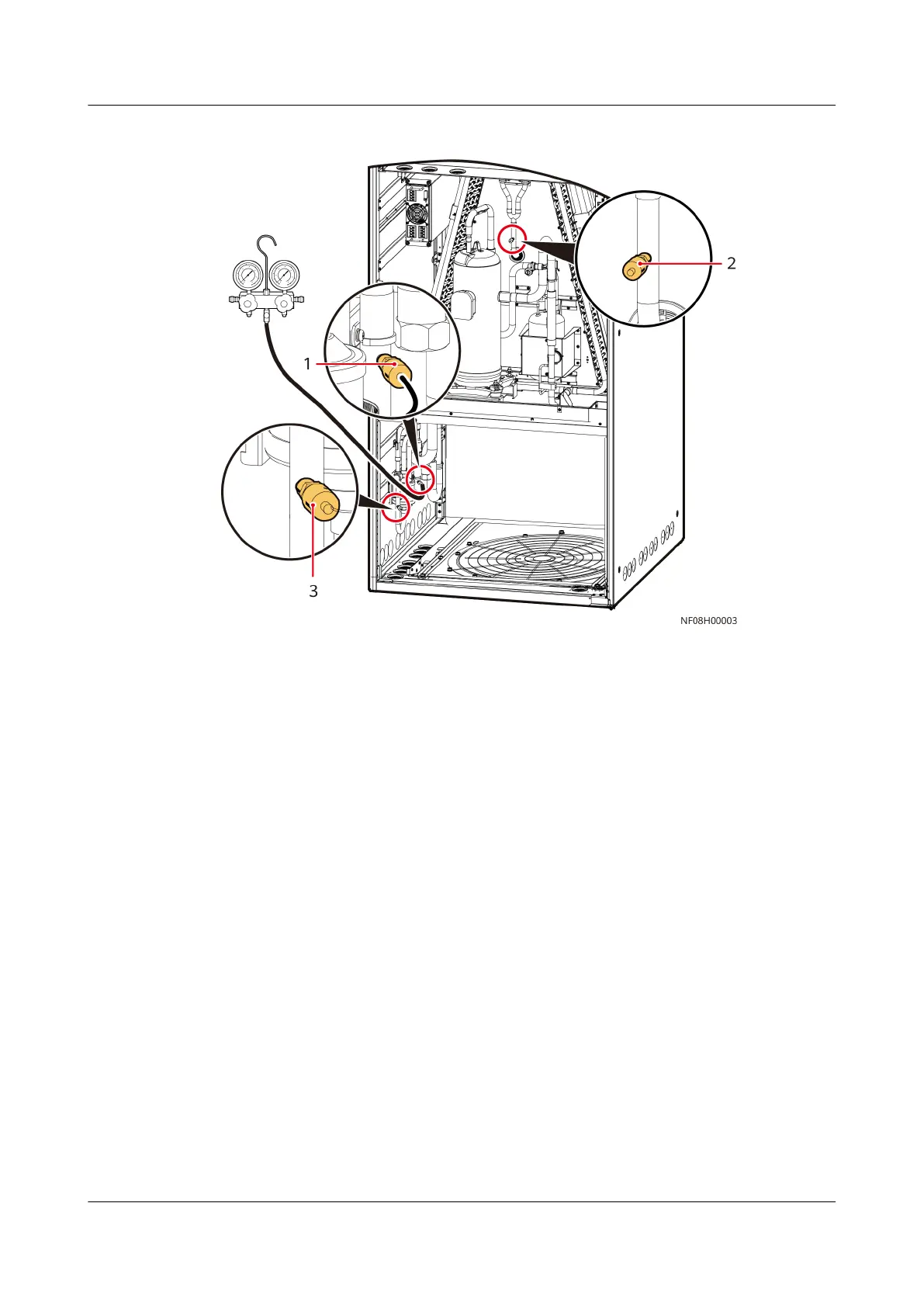 2

1

3

NF08H00003