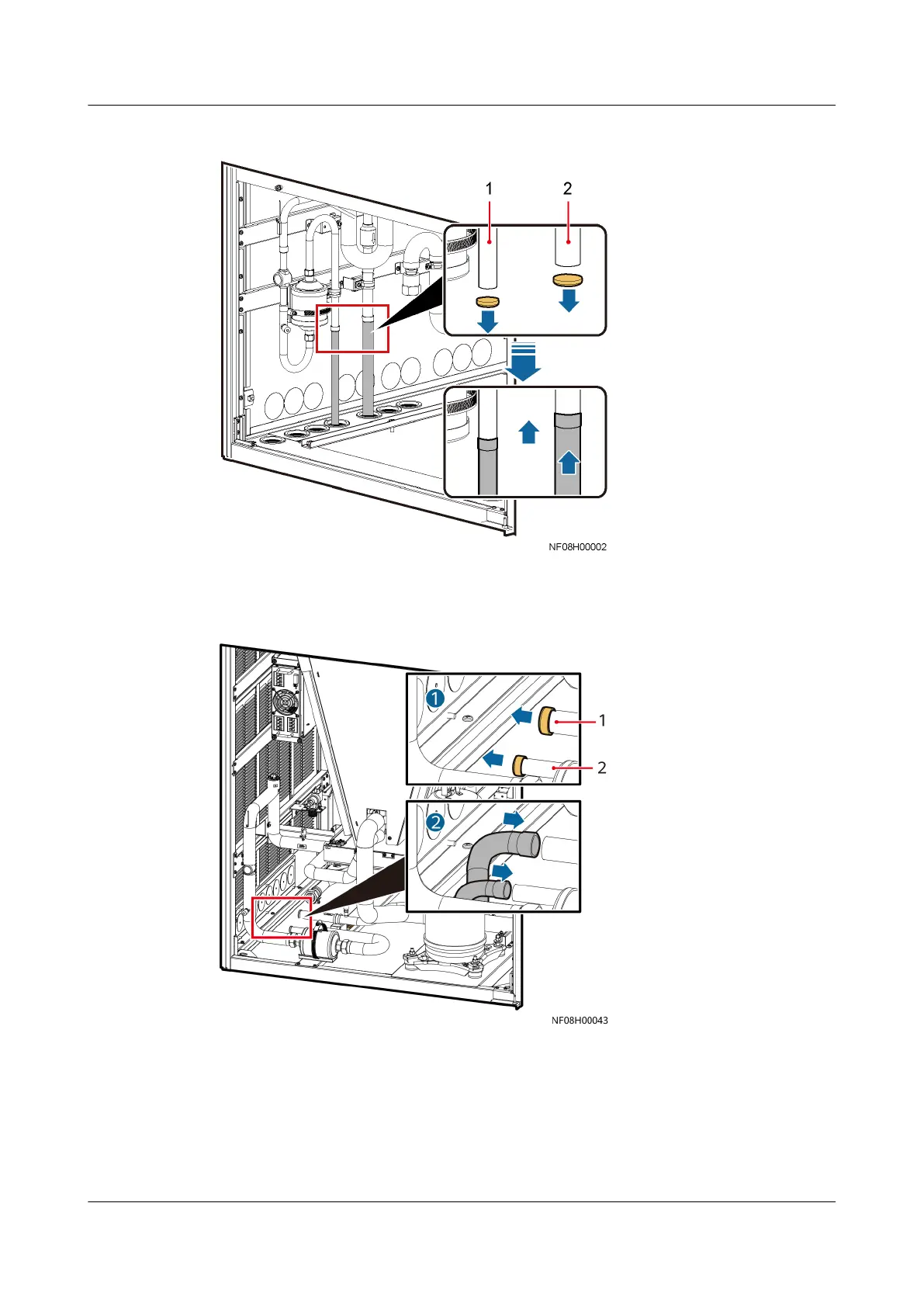 1

2

NF08H00002

1

1

2

2

NF08H00043