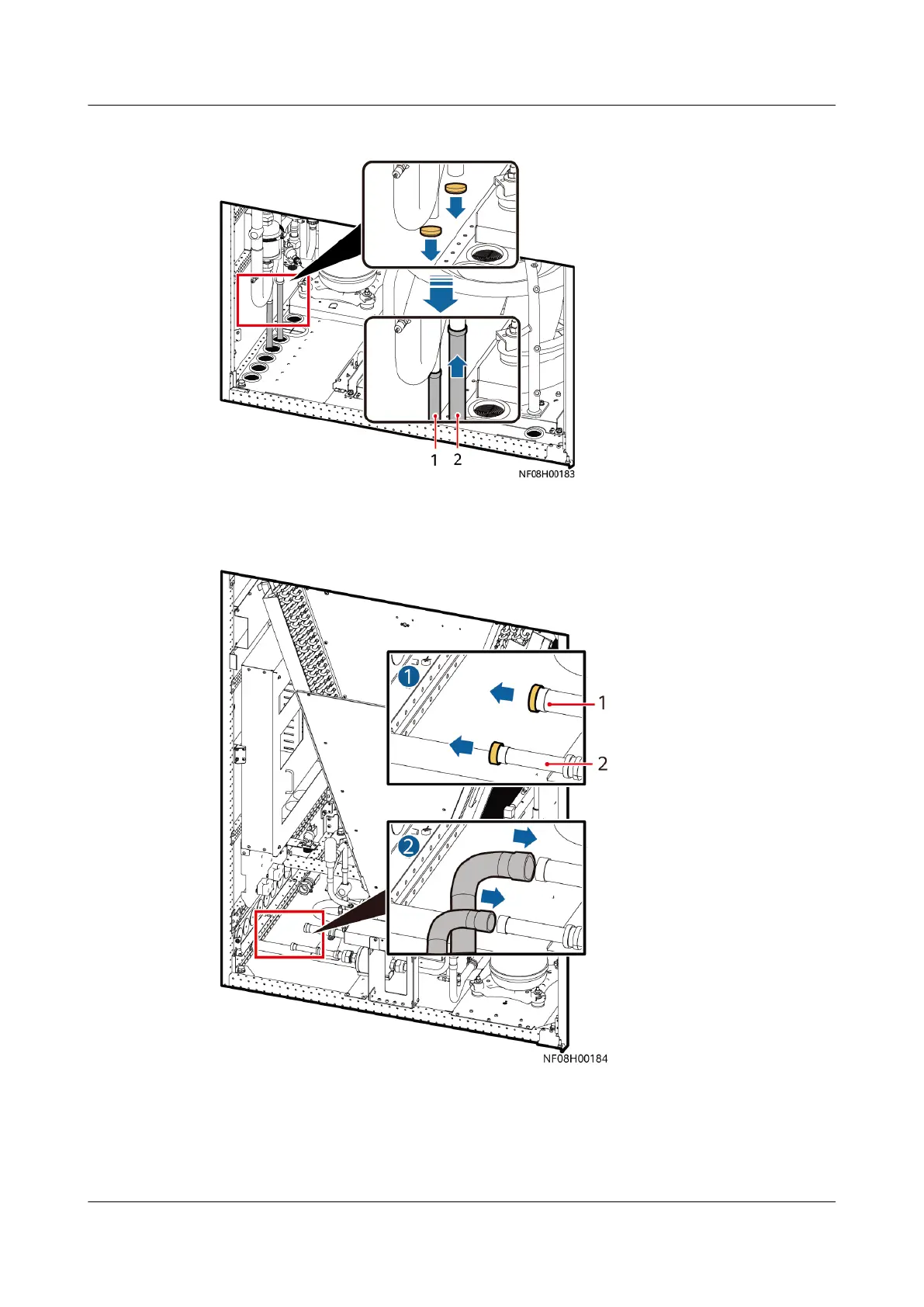 1 2

NF08H00183

1

1

2

2

NF08H00184