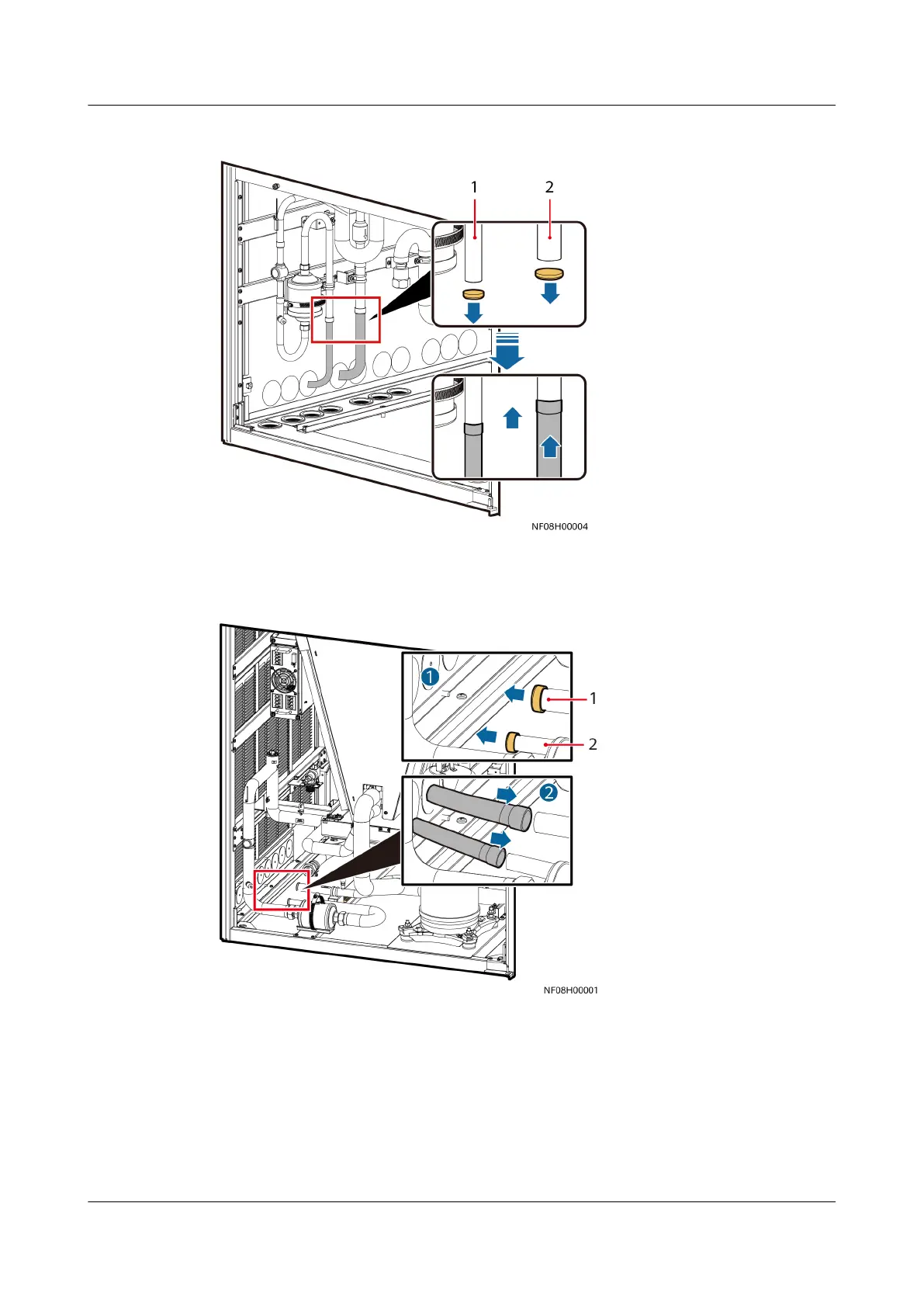 1
2

NF08H00004

1
1
2
2

NF08H00001