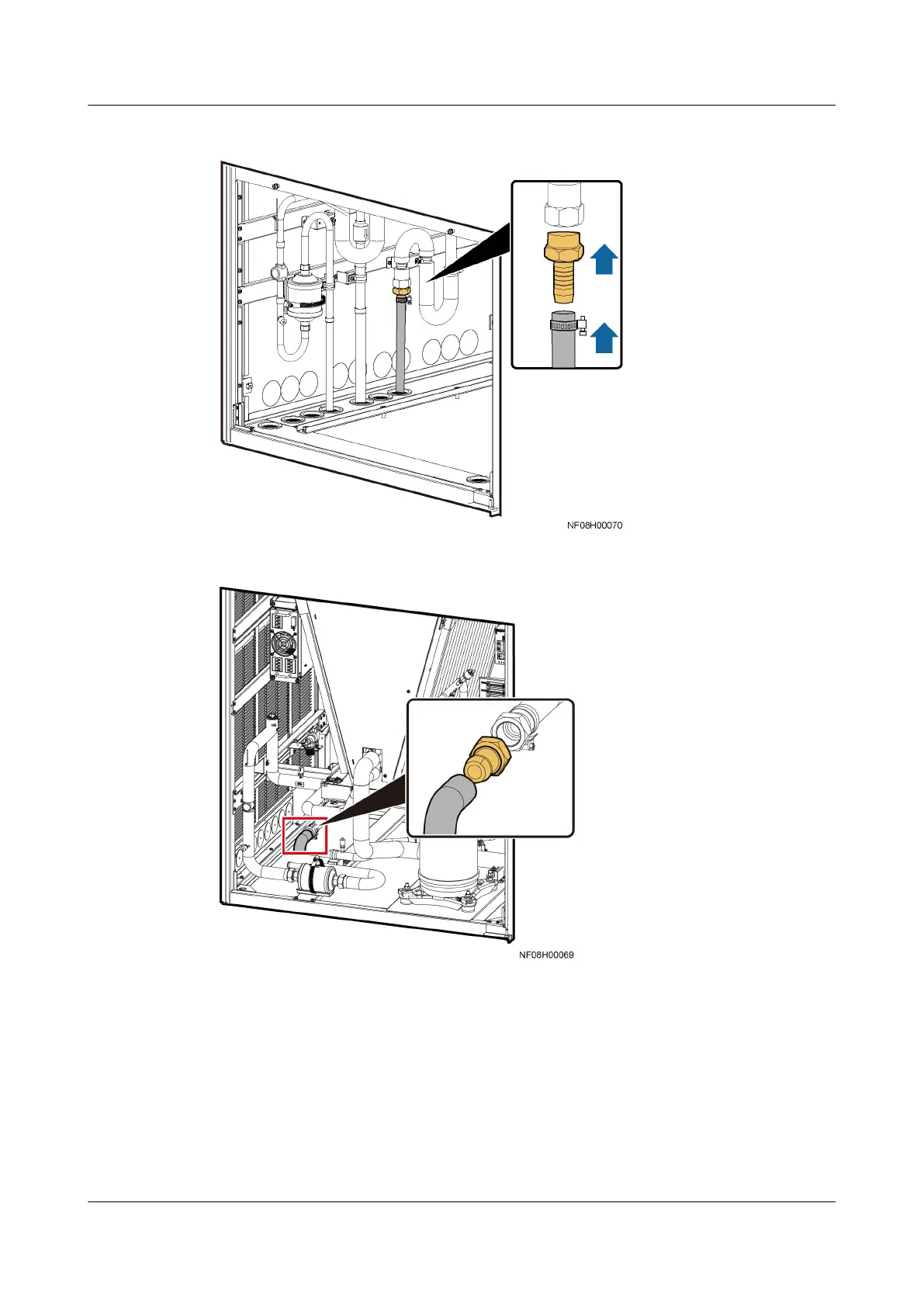 NF08H00070

NF08H00069