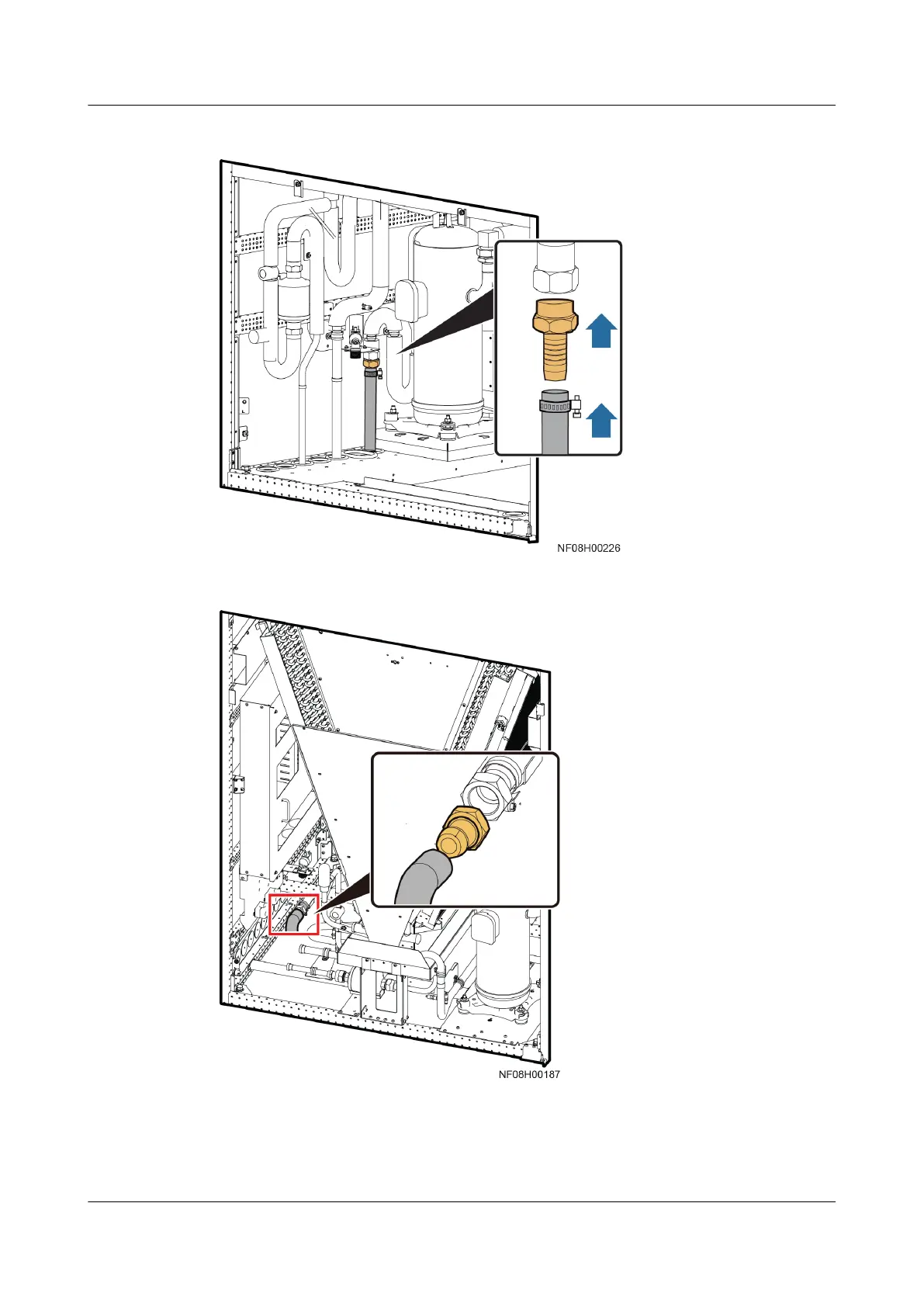 NF08H00226

NF08H00187