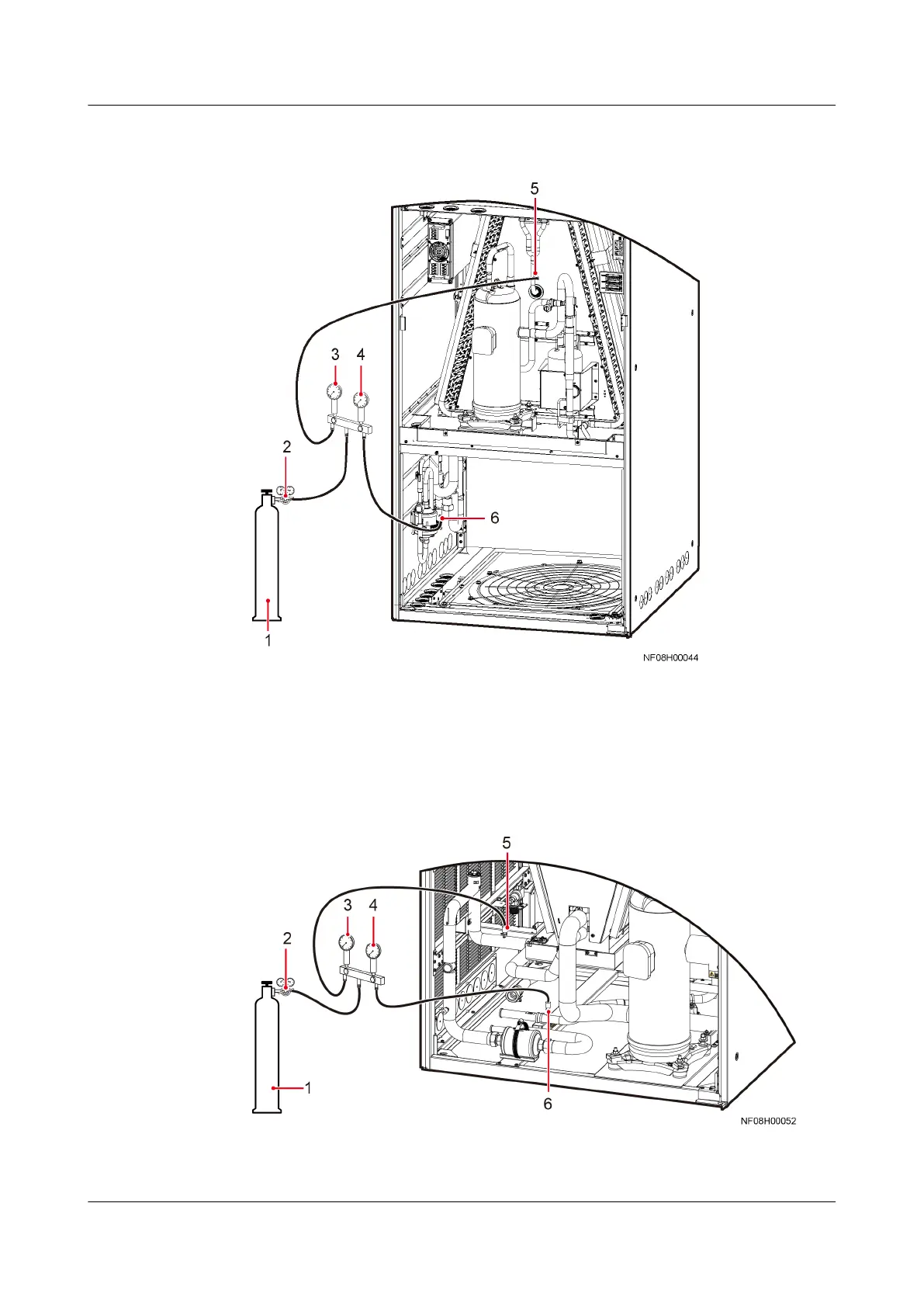 5

3 4

2

6

1

NF08H00044

5

3 4

2

1

6

NF08H00052