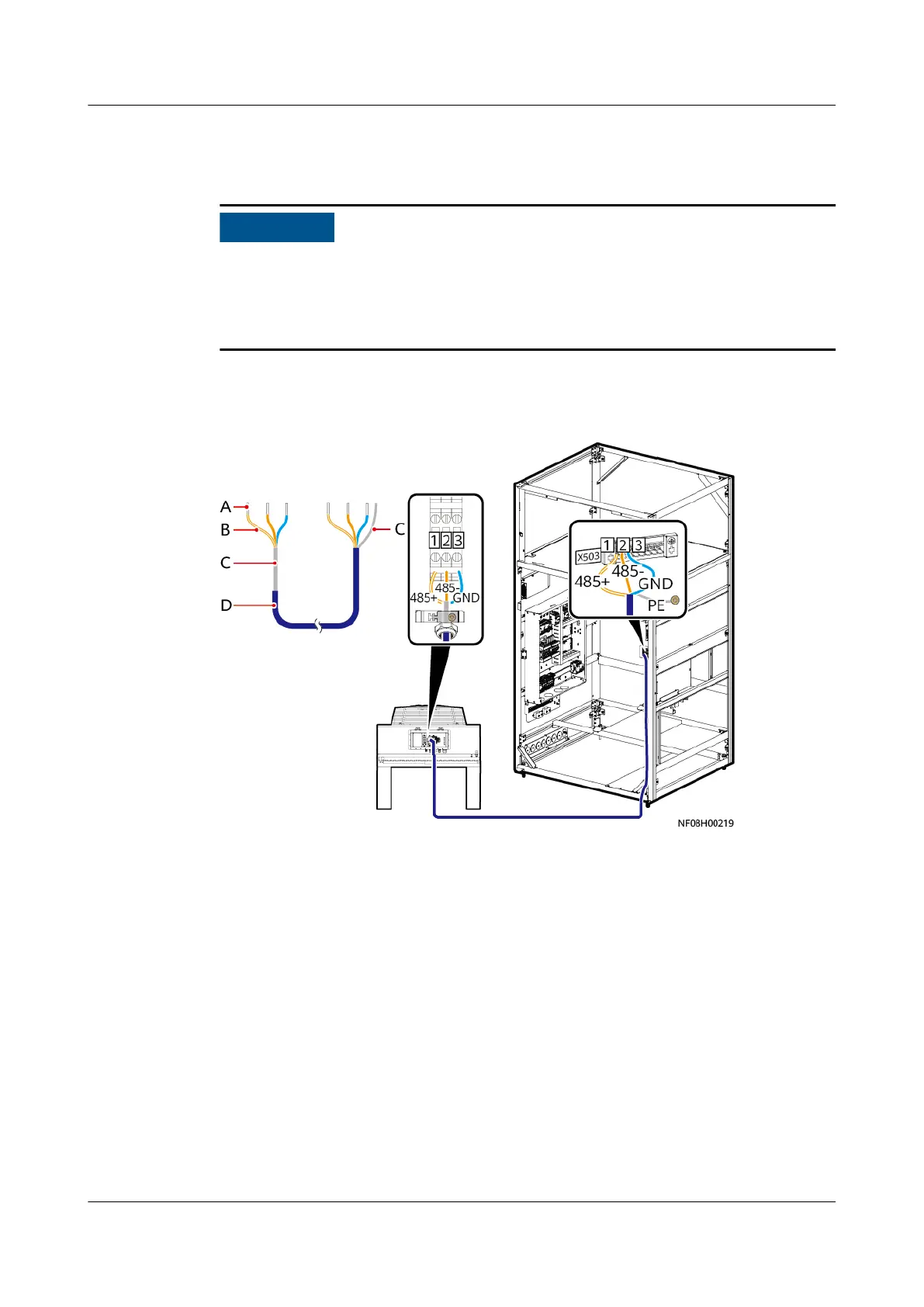 A
B
C
D
C
1 2 3
485-
485+
GND
X503
1 2 3
485-
485+
GND
PE
NF08H00219