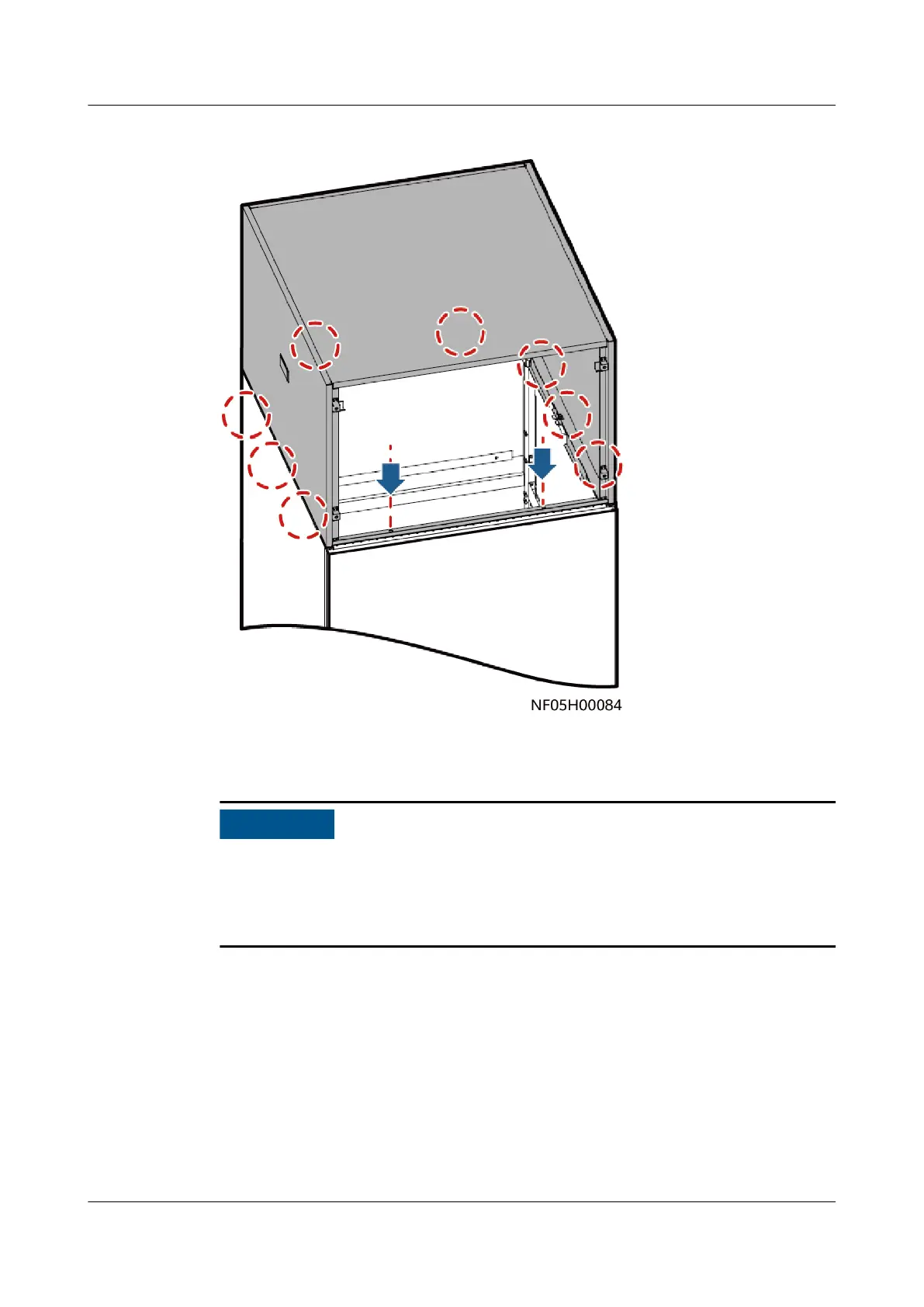 NF05H00084