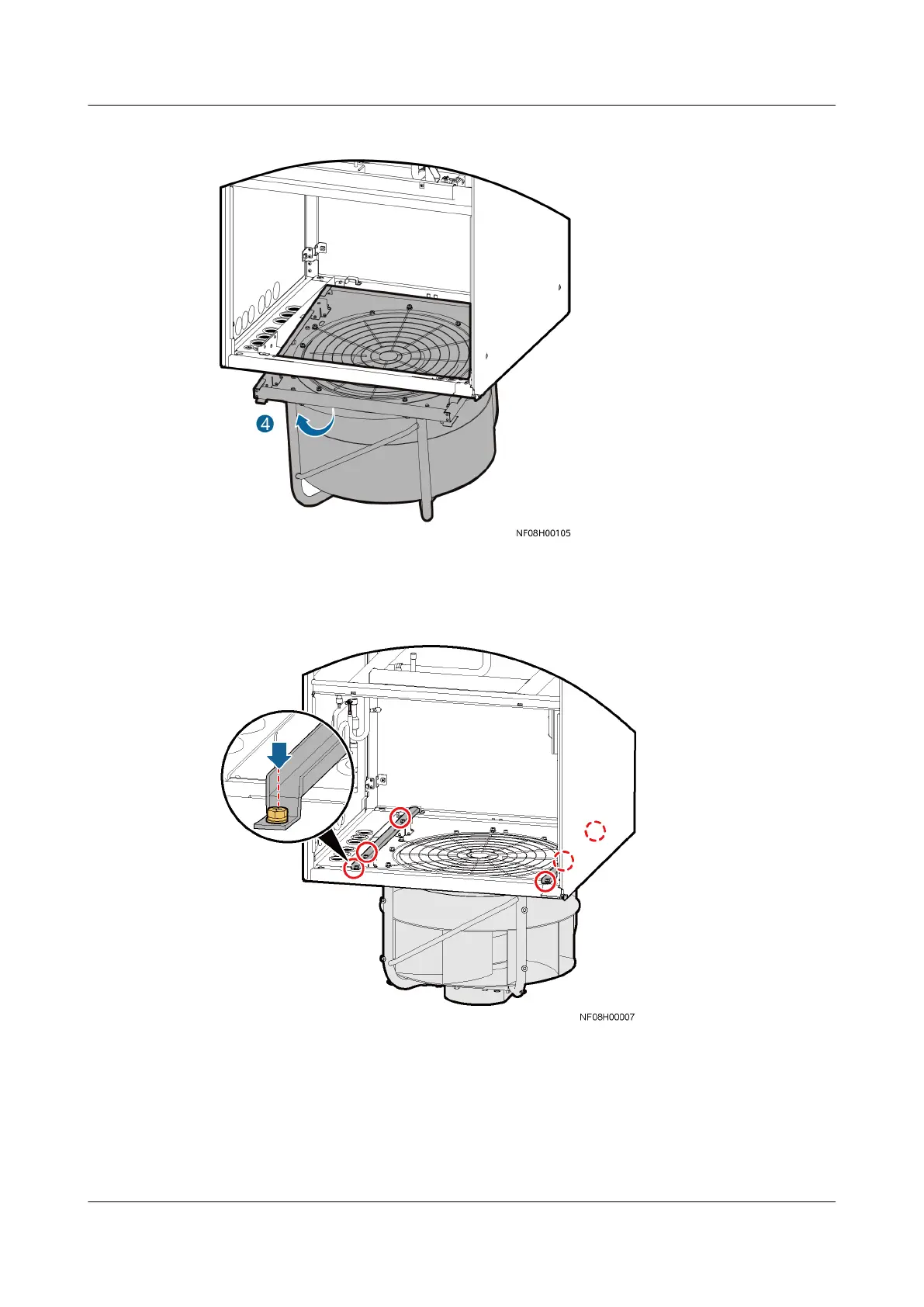 4

NF08H00105

NF08H00007