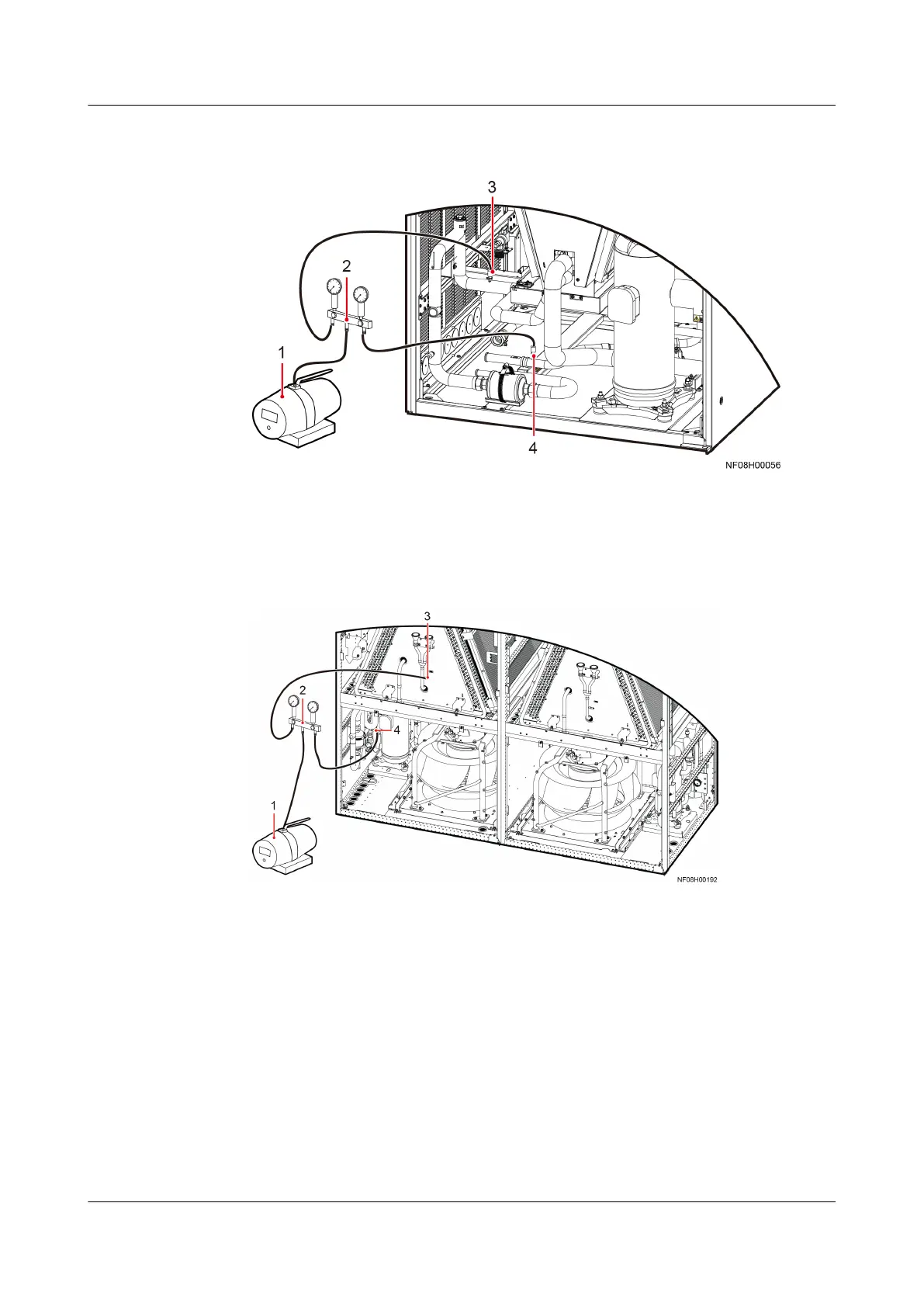 3

2

1

4

NF08H00056

3

2

4

1

NF08H00192