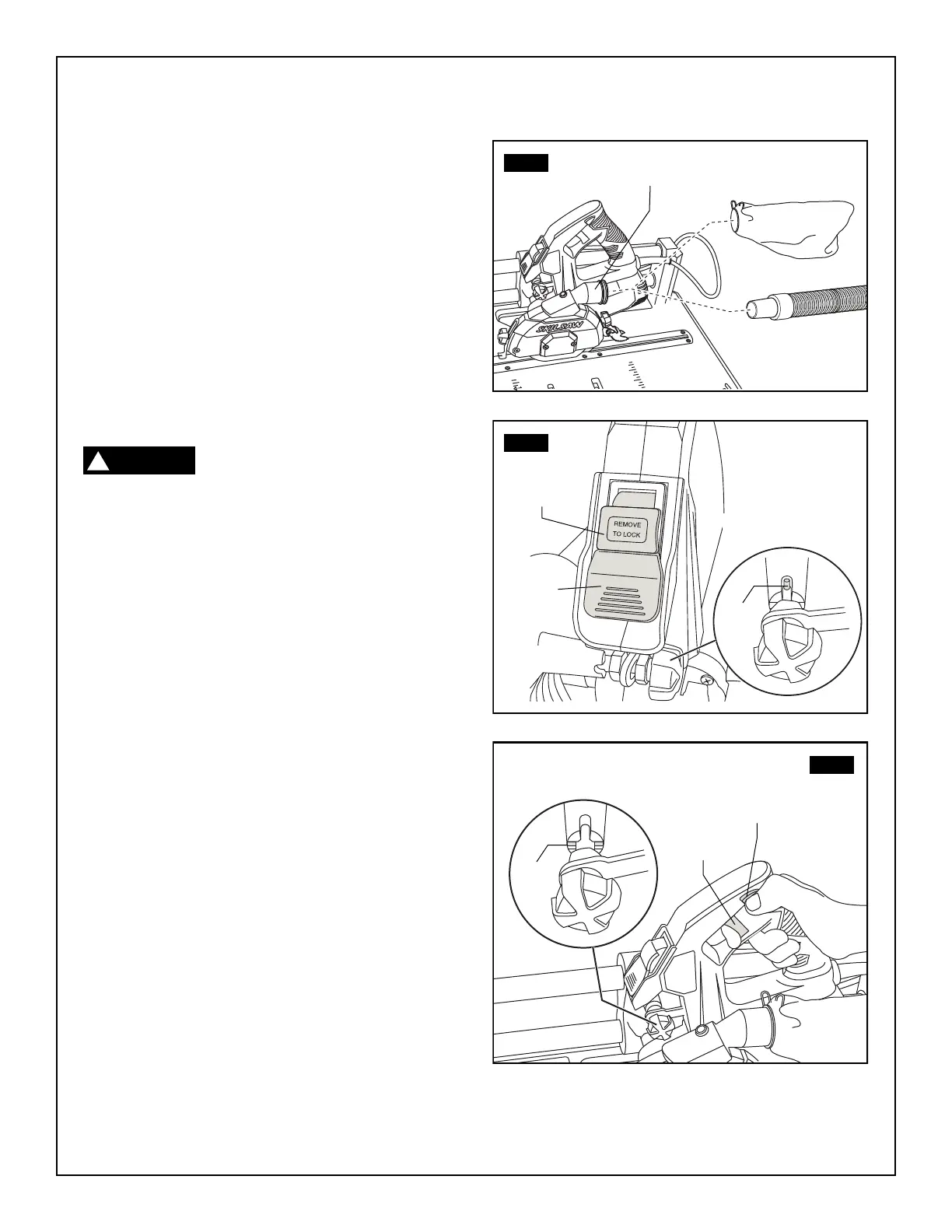 SKILSAW

REMOVE TO LOCK