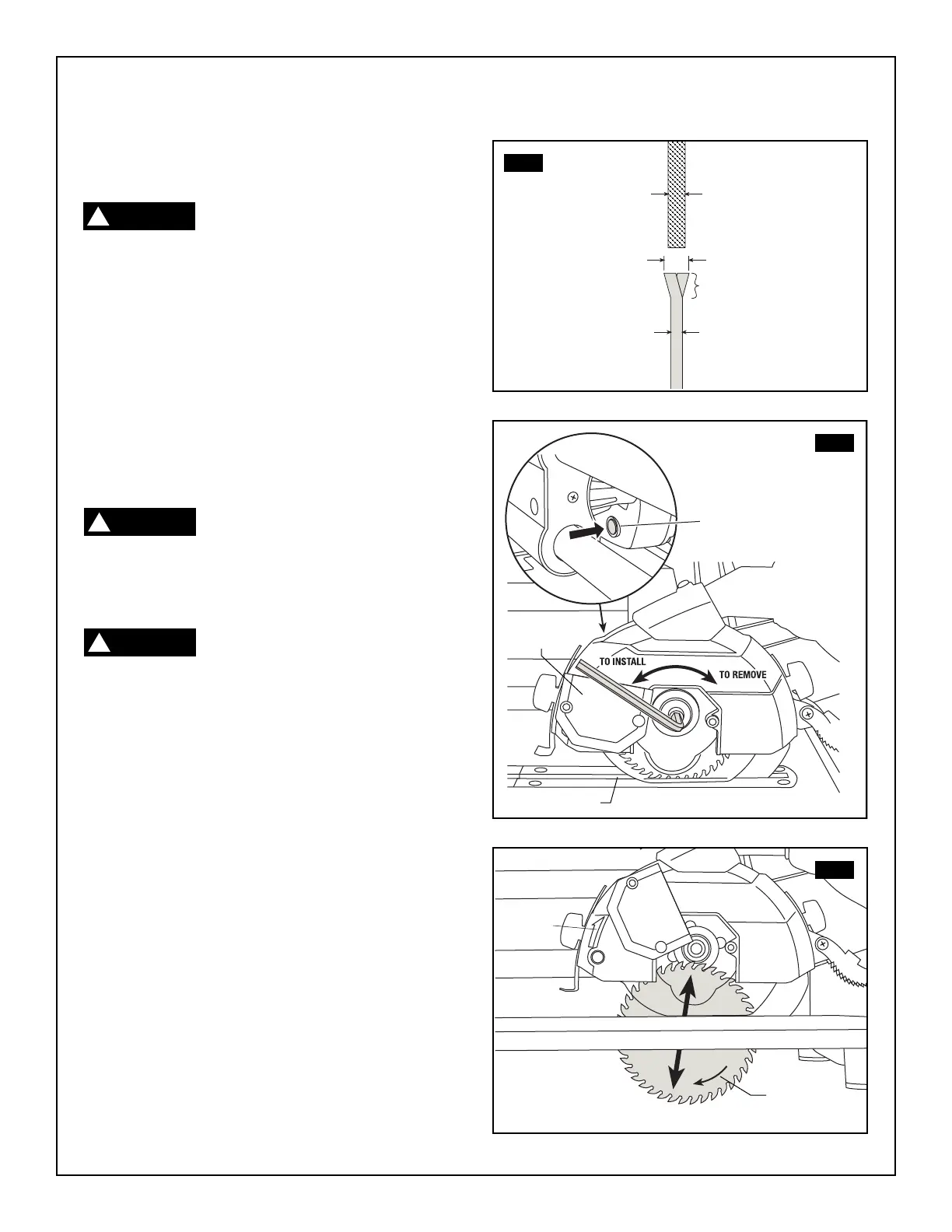 TO INSTALL

TO REMOVE