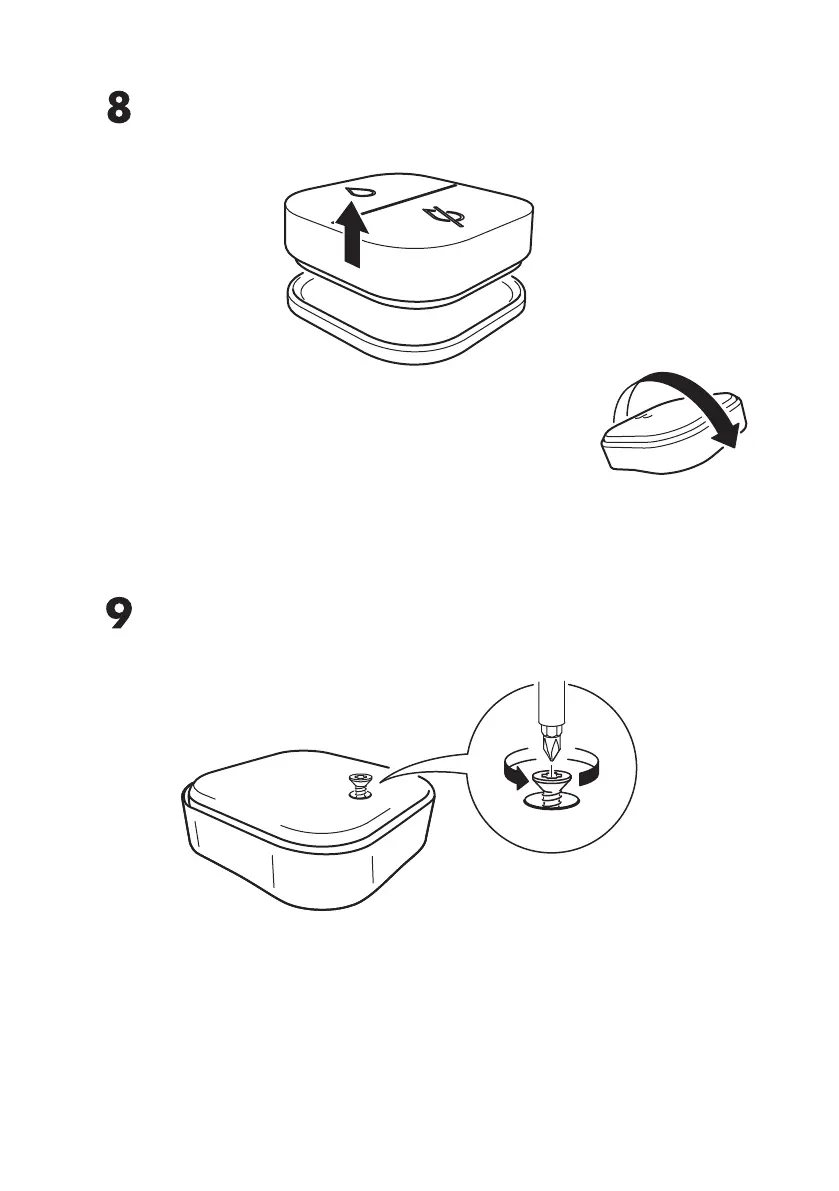 8

9