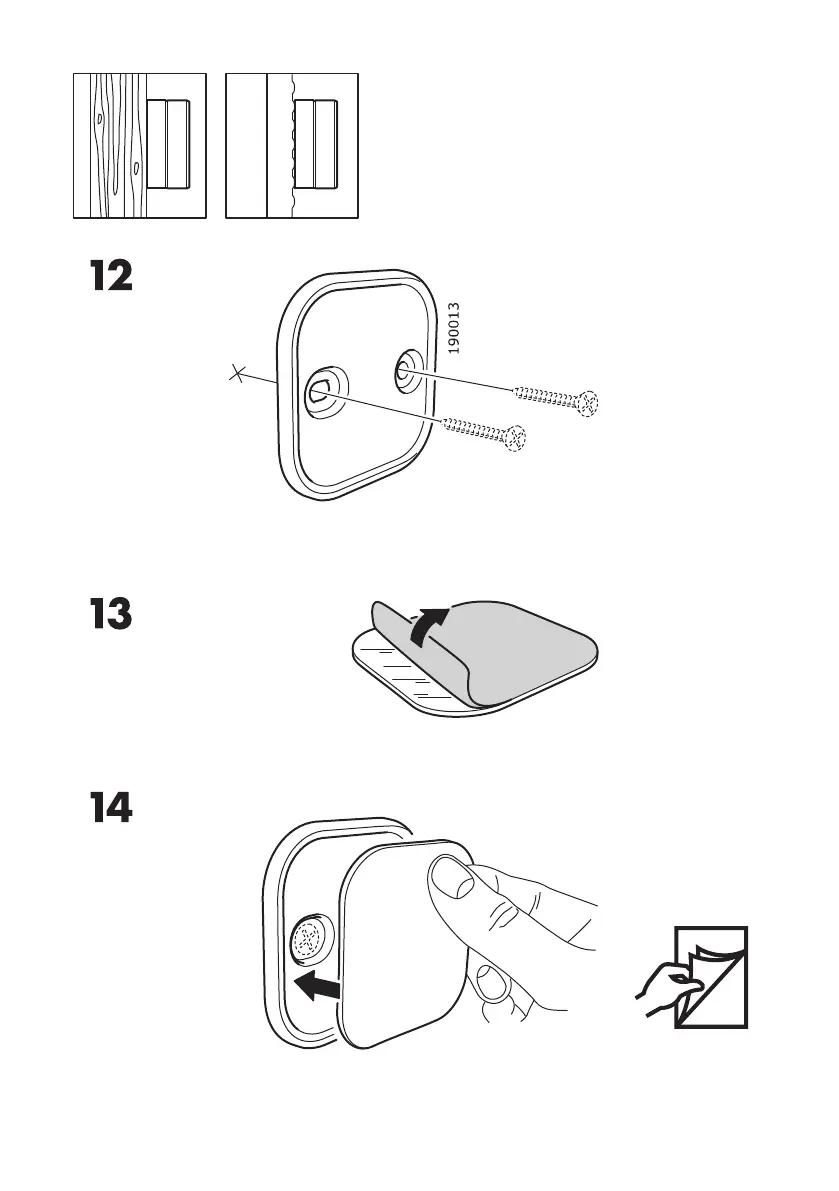 12

190013

13

14