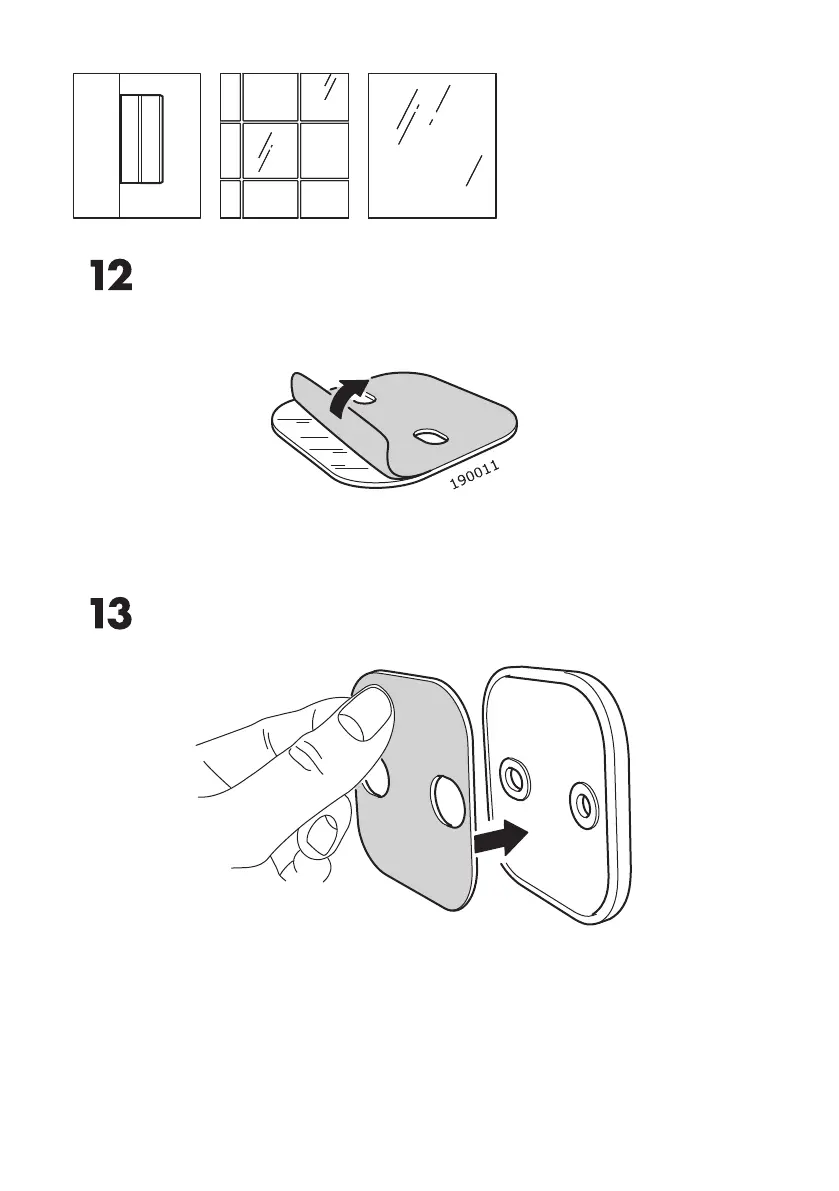 12

190011

13