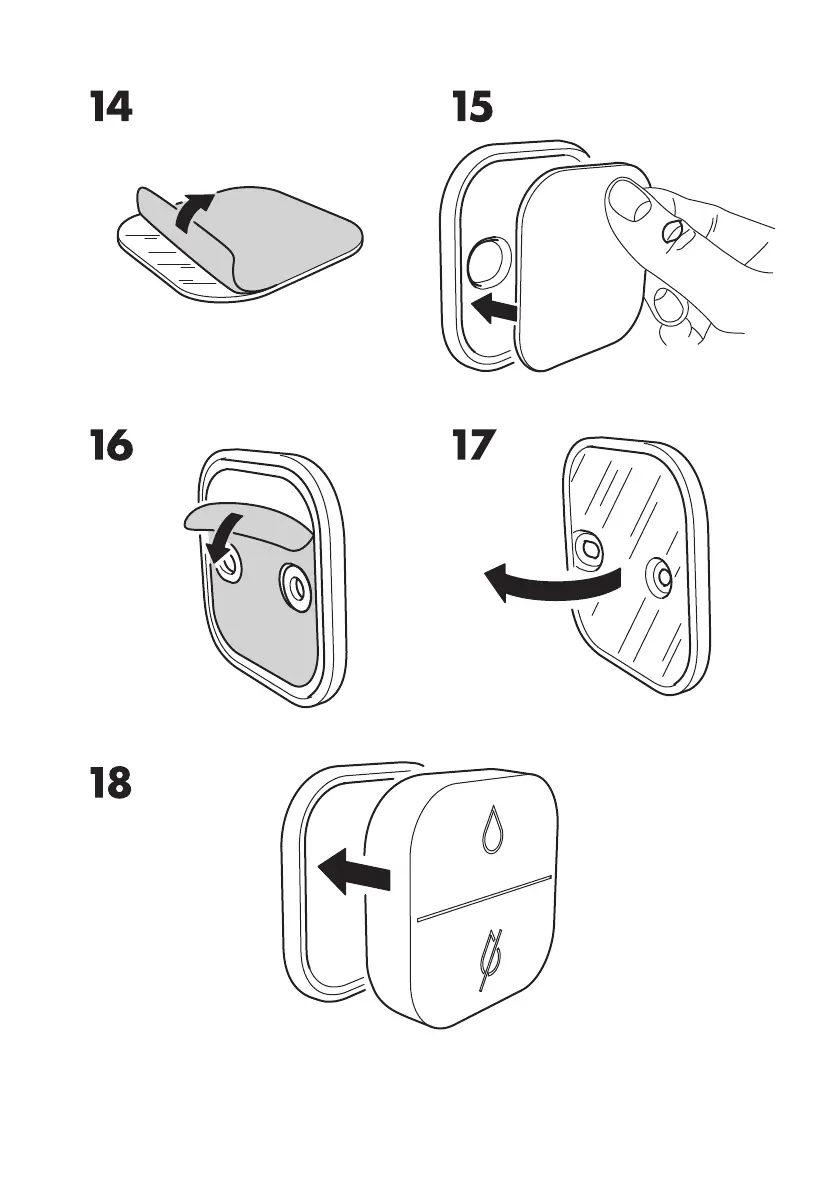 14

15

16

17

18