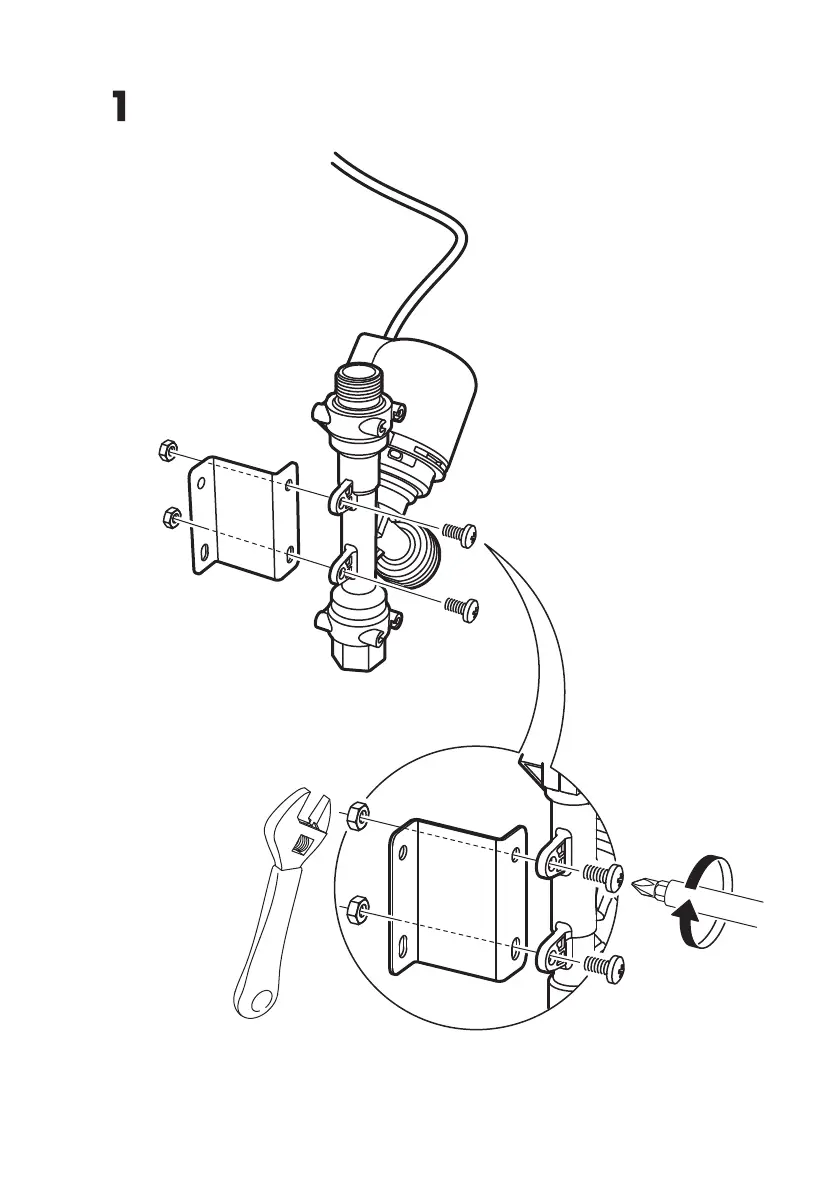 1