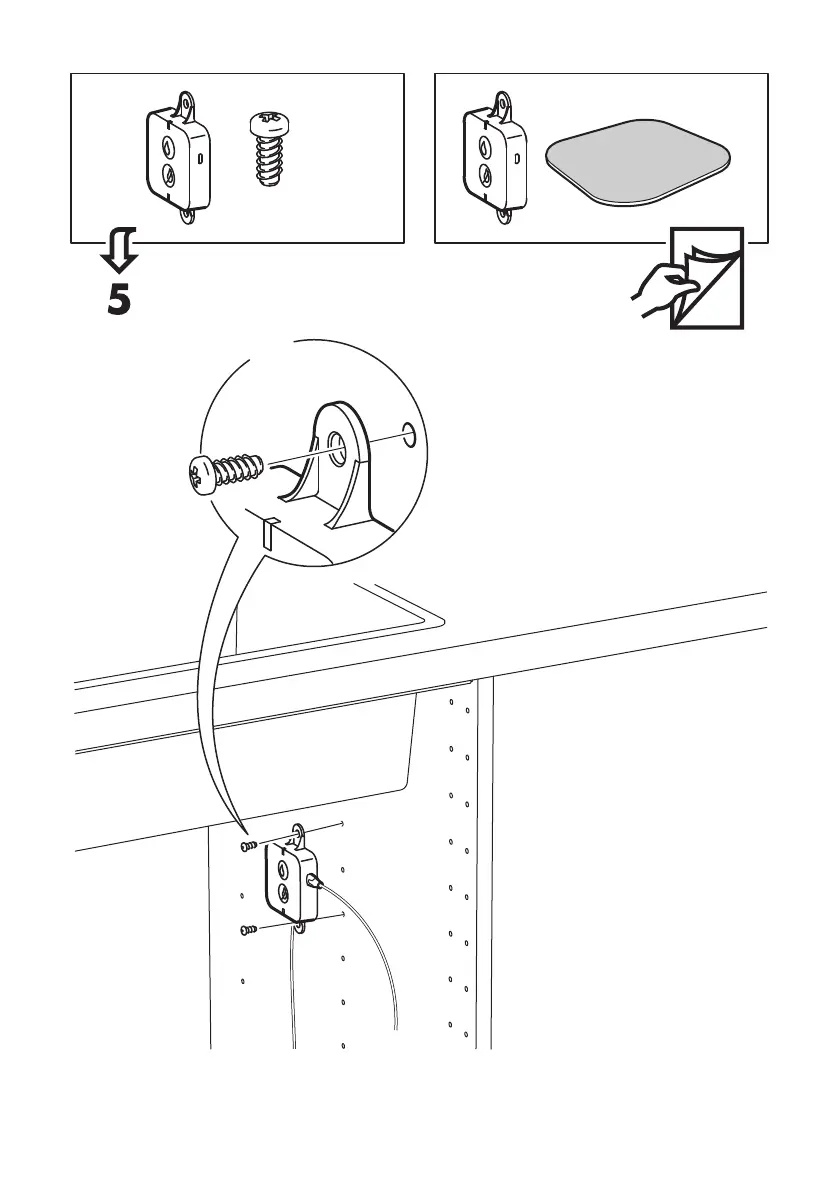 5